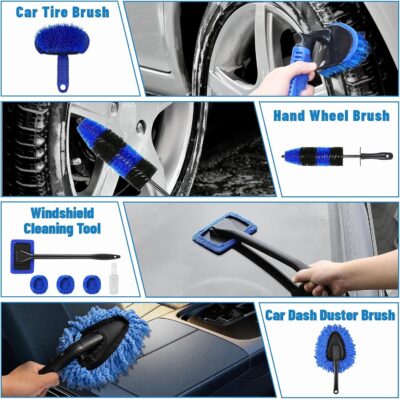 Car Tire Brush

Hand Wheel Brush

Windshield Cleaning Tool

Car Dash Duster Brush