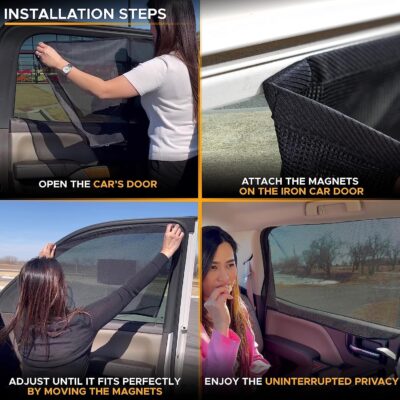 INSTALLATION STEPS

OPEN THE CAR'S DOOR

ATTACH THE MAGNETS ON THE IRON CAR DOOR

ADJUST UNTIL IT FITS PERFECTLY BY MOVING THE MAGNETS

ENJOY THE UNINTERRUPTED PRIVACY