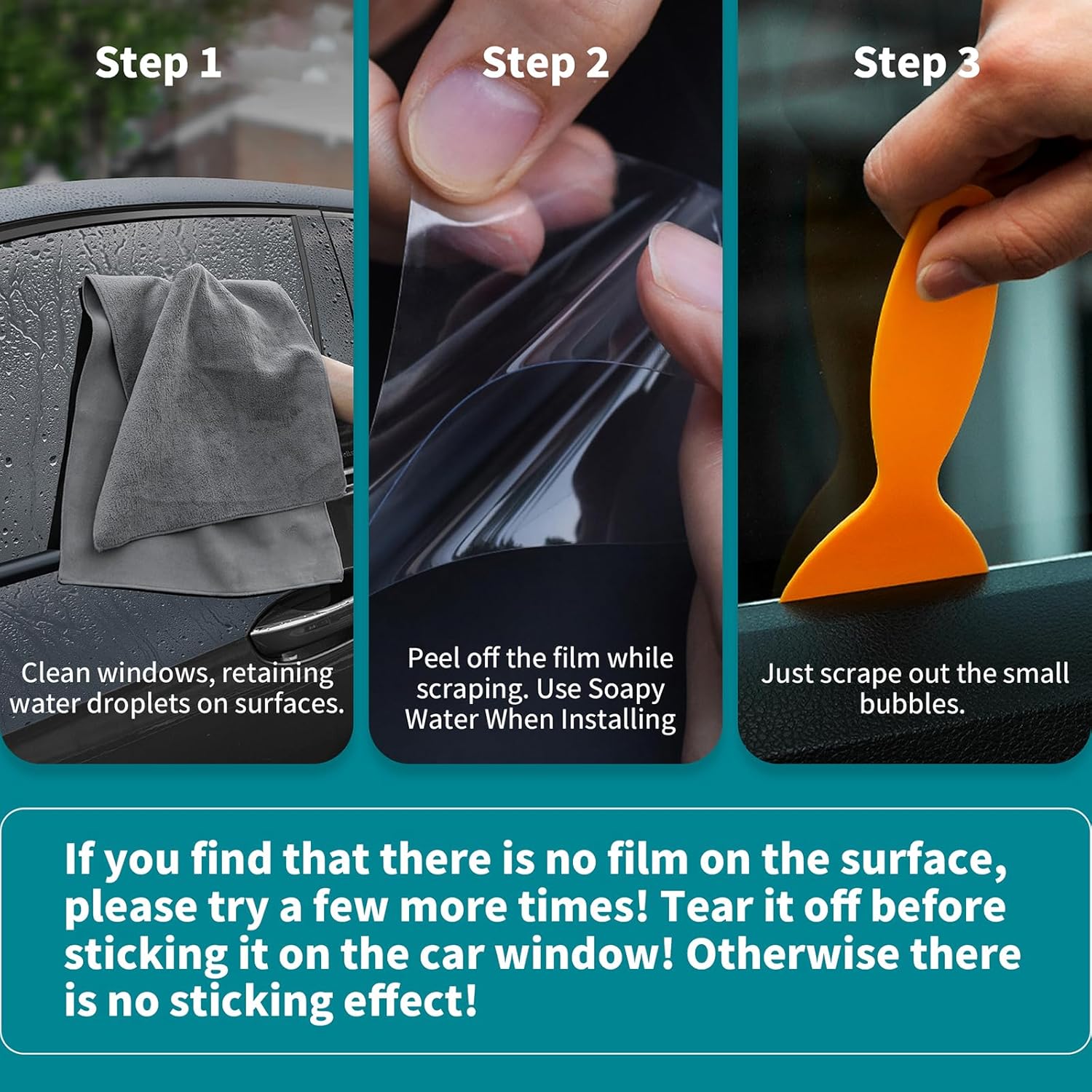 Step 1

Clean windows, retaining water droplets on surfaces.

Step 2

Peel off the film while scraping. Use Soapy Water When Installing

Step 3

Just scrape out the small bubbles.

If you find that there is no film on the surface, please try a few more times! Tear it off before sticking it on the car window! Otherwise there is no sticking effect!