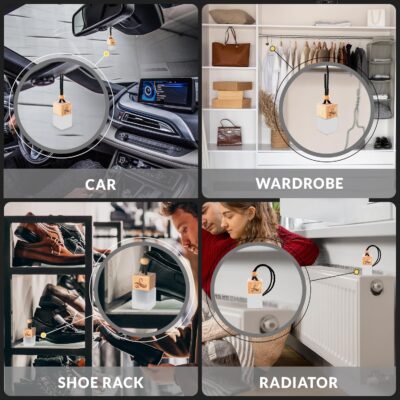 CAR

WARDROBE

SHOE RACK

RADIATOR