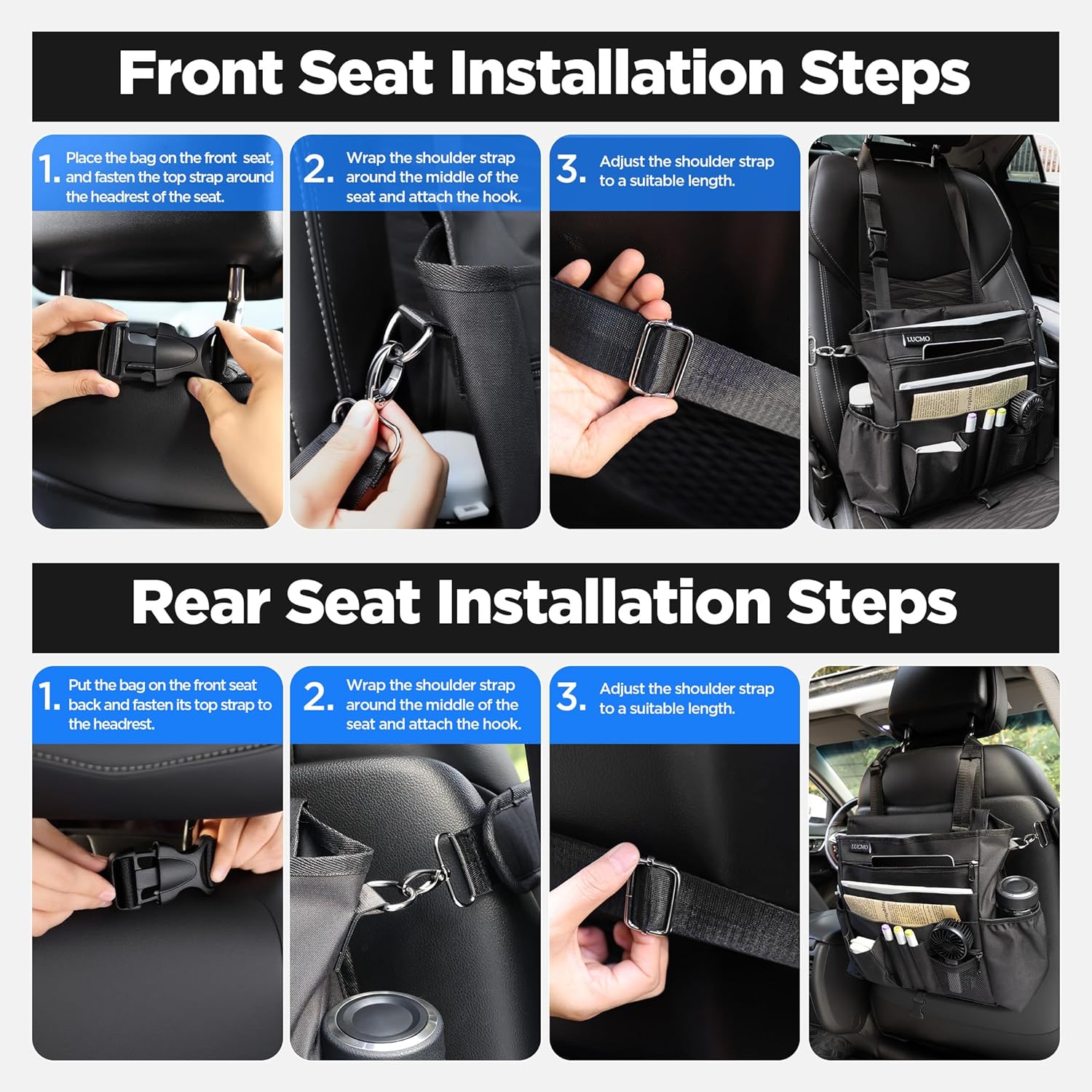 Front Seat Installation Steps

1. Place the bag on the front seat, and fasten the top strap around the headrest of the seat.

2. Wrap the shoulder strap around the middle of the seat and attach the hook.

3. Adjust the shoulder strap to a suitable length.

LUCMO

Rear Seat Installation Steps

1. Put the bag on the front seat back and fasten its top strap to the headrest.

2. Wrap the shoulder strap around the middle of the seat and attach the hook.

3. Adjust the shoulder strap to a suitable length.

LUCMO