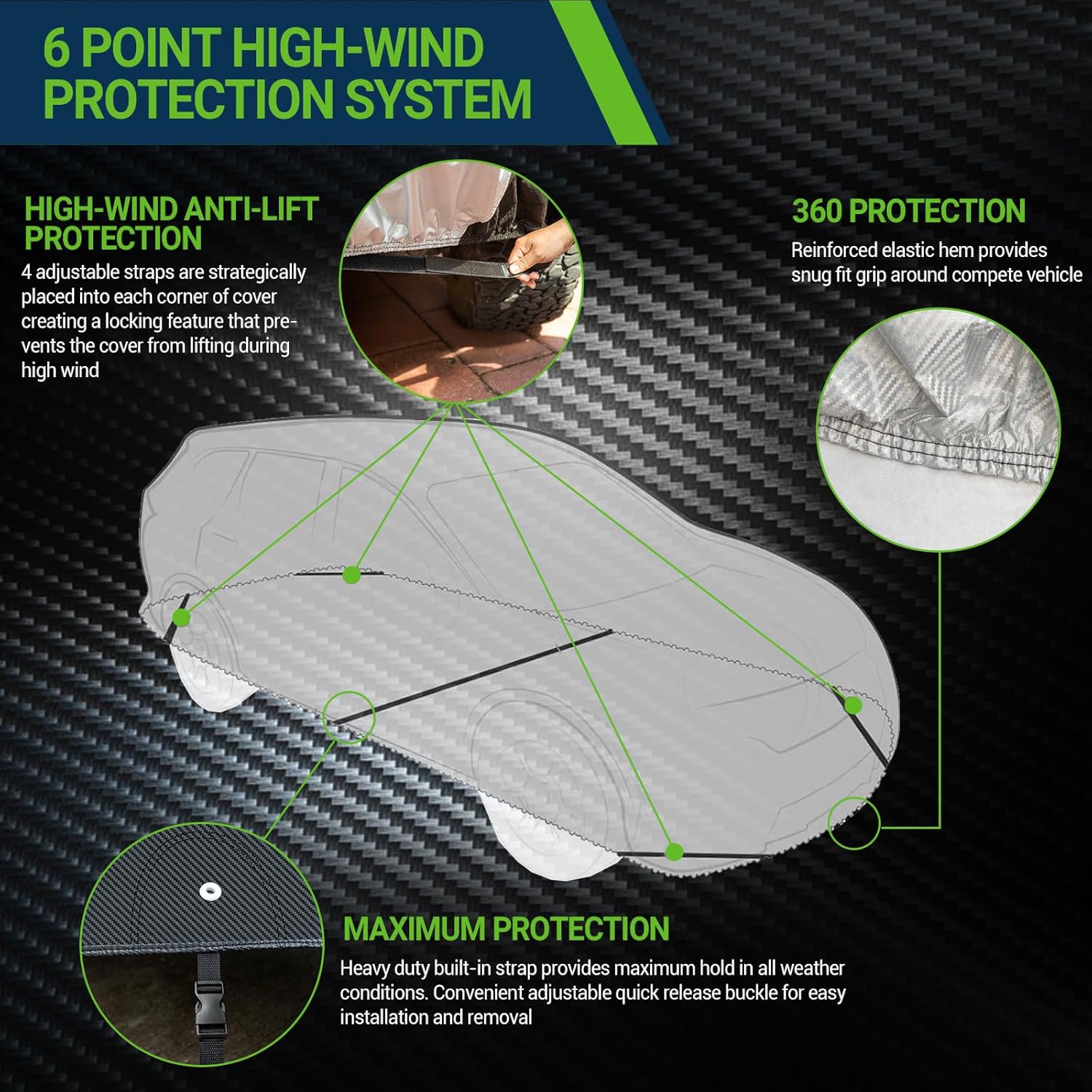 6 POINT HIGH-WIND PROTECTION SYSTEM

HIGH-WIND ANTI-LIFT PROTECTION

4 adjustable straps are strategically placed into each corner of cover creating a locking feature that prevents the cover from lifting during high wind

360 PROTECTION

Reinforced elastic hem provides snug fit grip around compete vehicle

MAXIMUM PROTECTION

Heavy duty built-in strap provides maximum hold in all weather conditions. Convenient adjustable quick release buckle for easy installation and removal