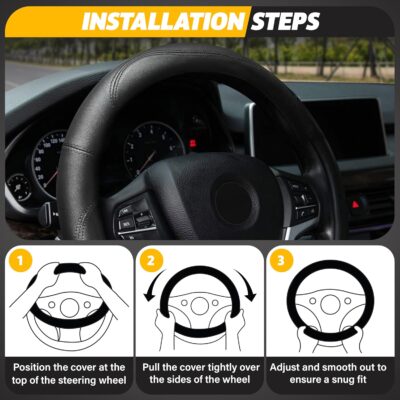 INSTALLATION STEPS

1

Position the cover at the top of the steering wheel

2

Pull the cover tightly over the sides of the wheel

3

Adjust and smooth out to ensure a snug fit