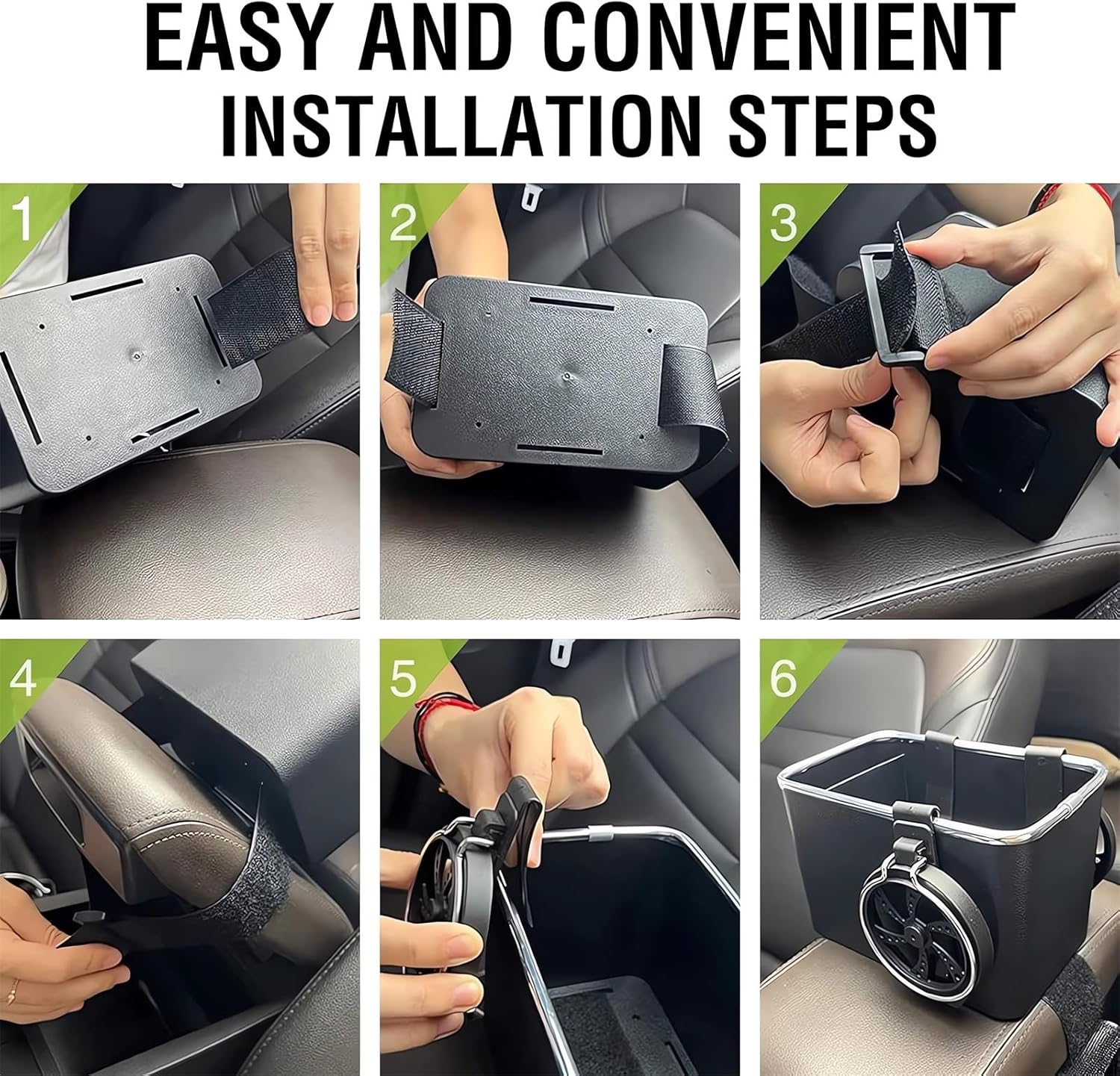 EASY AND CONVENIENT INSTALLATION STEPS

1

2

3

4

5

6