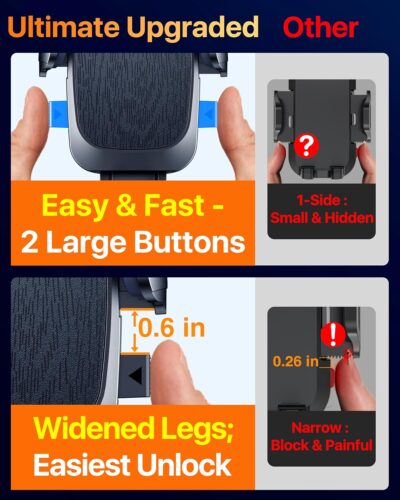 Ultimate Upgraded Other

?

Easy & Fast - 2 Large Buttons

1-Side : Small & Hidden

0.6 in

!

0.26 in

Widened Legs; Easiest Unlock

Narrow : Block & Painful