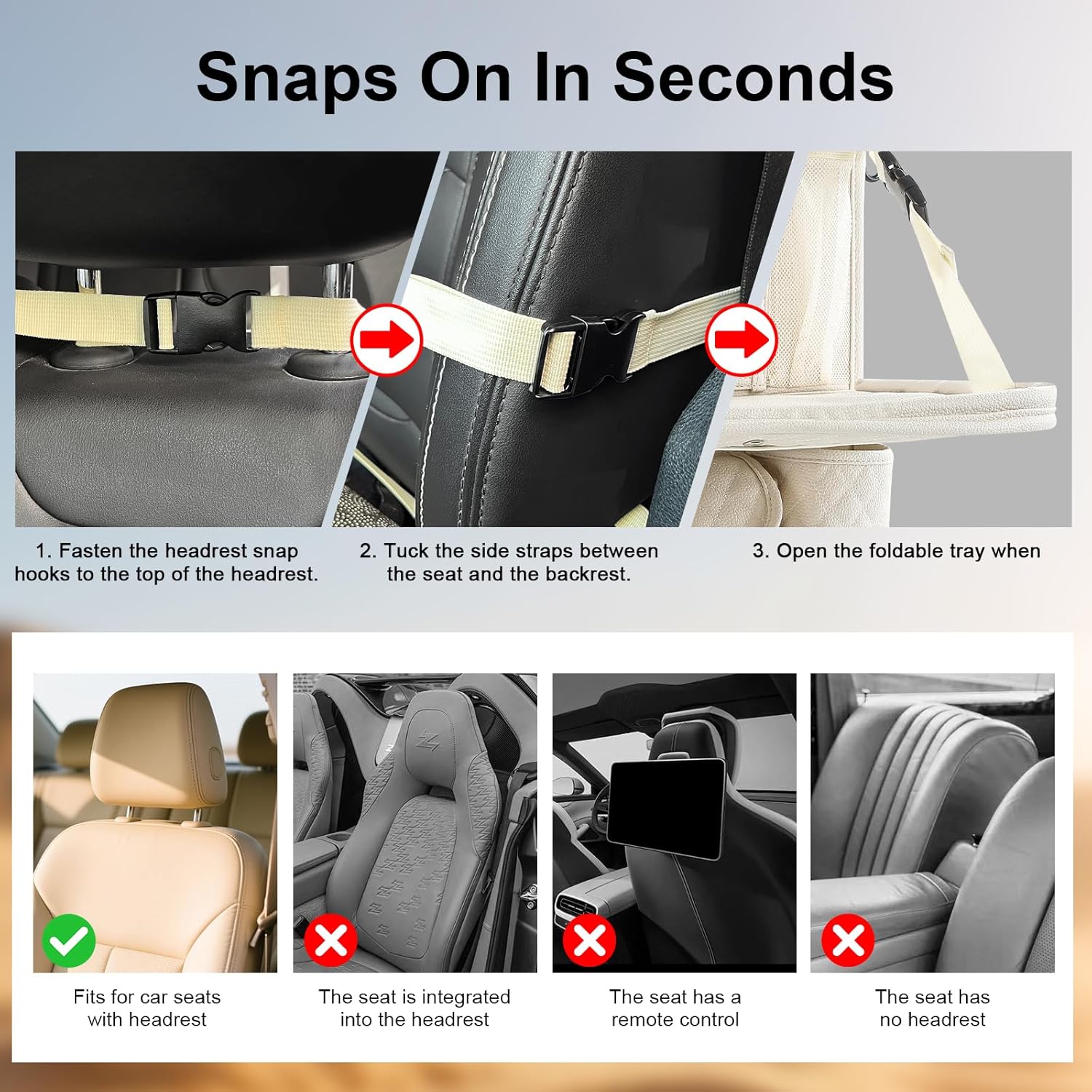 Snaps On In Seconds

1. Fasten the headrest snap hooks to the top of the headrest.

2. Tuck the side straps between the seat and the backrest.

3. Open the foldable tray when

Fits for car seats with headrest

The seat is integrated into the headrest

The seat has a remote control

The seat has no headrest