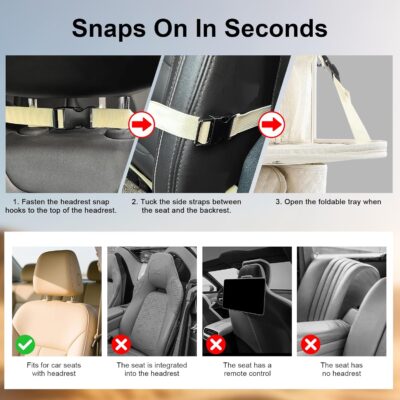 Snaps On In Seconds

1. Fasten the headrest snap hooks to the top of the headrest.

2. Tuck the side straps between the seat and the backrest.

3. Open the foldable tray when

Fits for car seats with headrest

The seat is integrated into the headrest

The seat has a remote control

The seat has no headrest