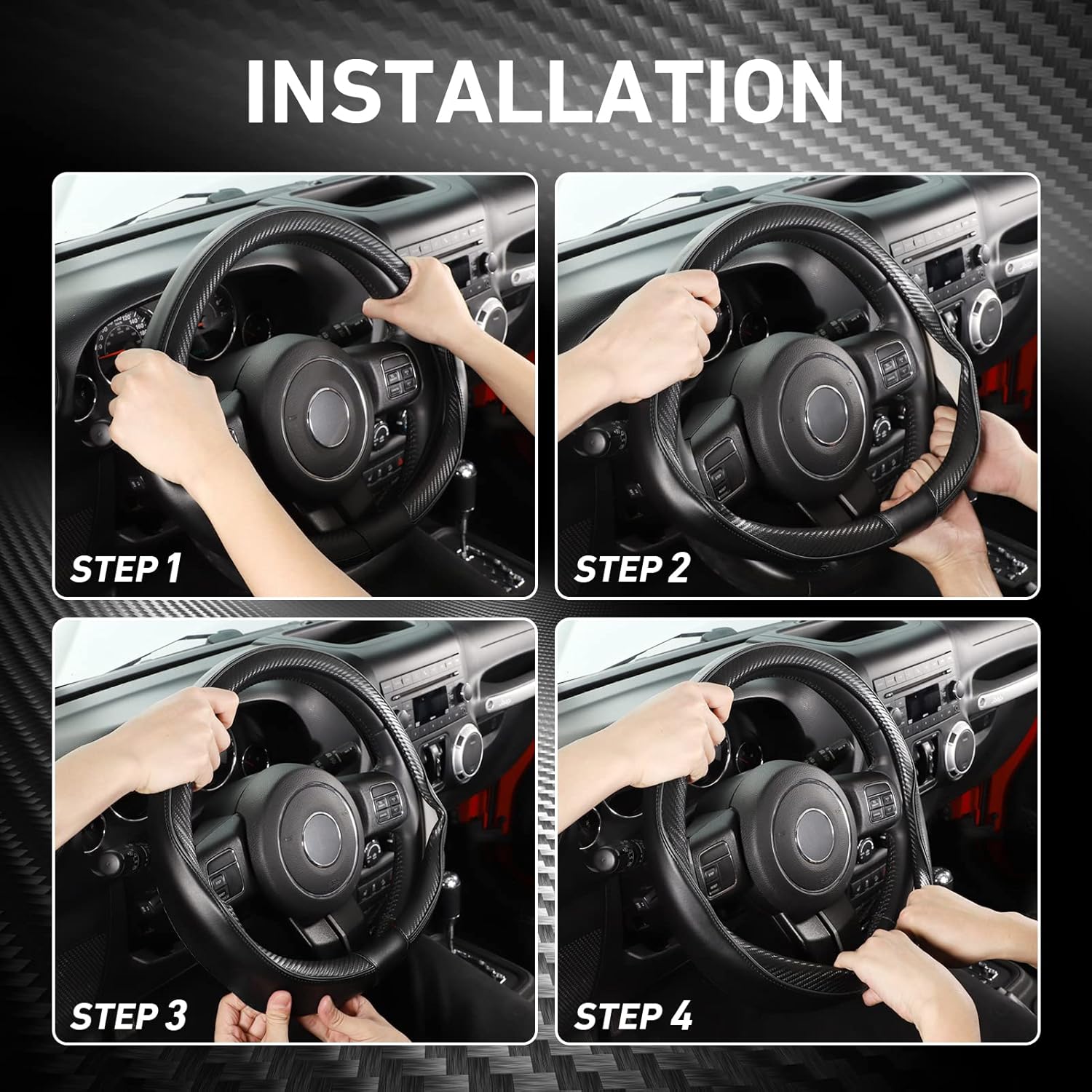 INSTALLATION

STEP 1

STEP 2

STEP 3

STEP 4