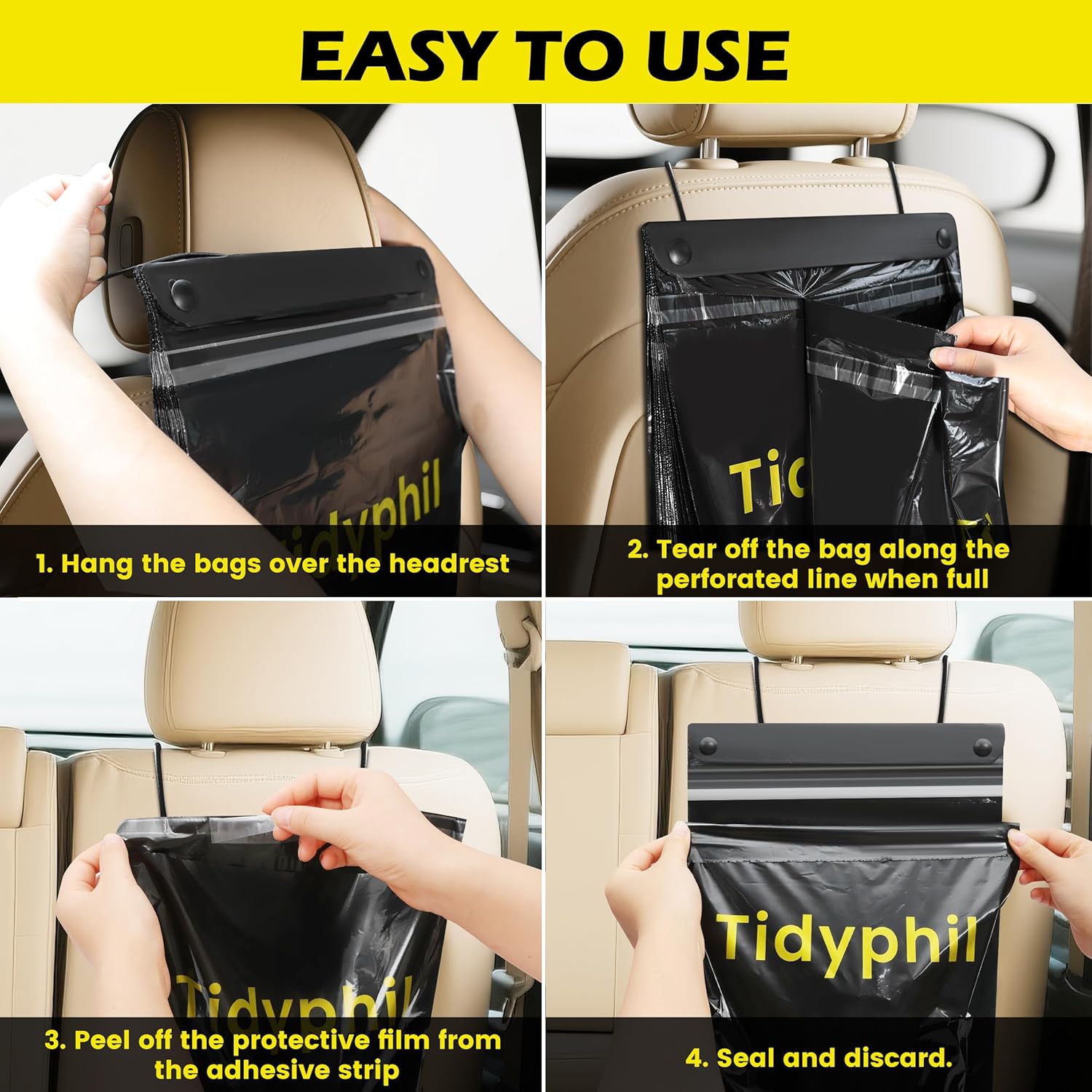 EASY TO USE

idyphil

1. Hang the bags over the headrest

Tic

2. Tear off the bag along the perforated line when full

Tidyphil

3. Peel off the protective film from the adhesive strip

Tidyphil

4. Seal and discard.