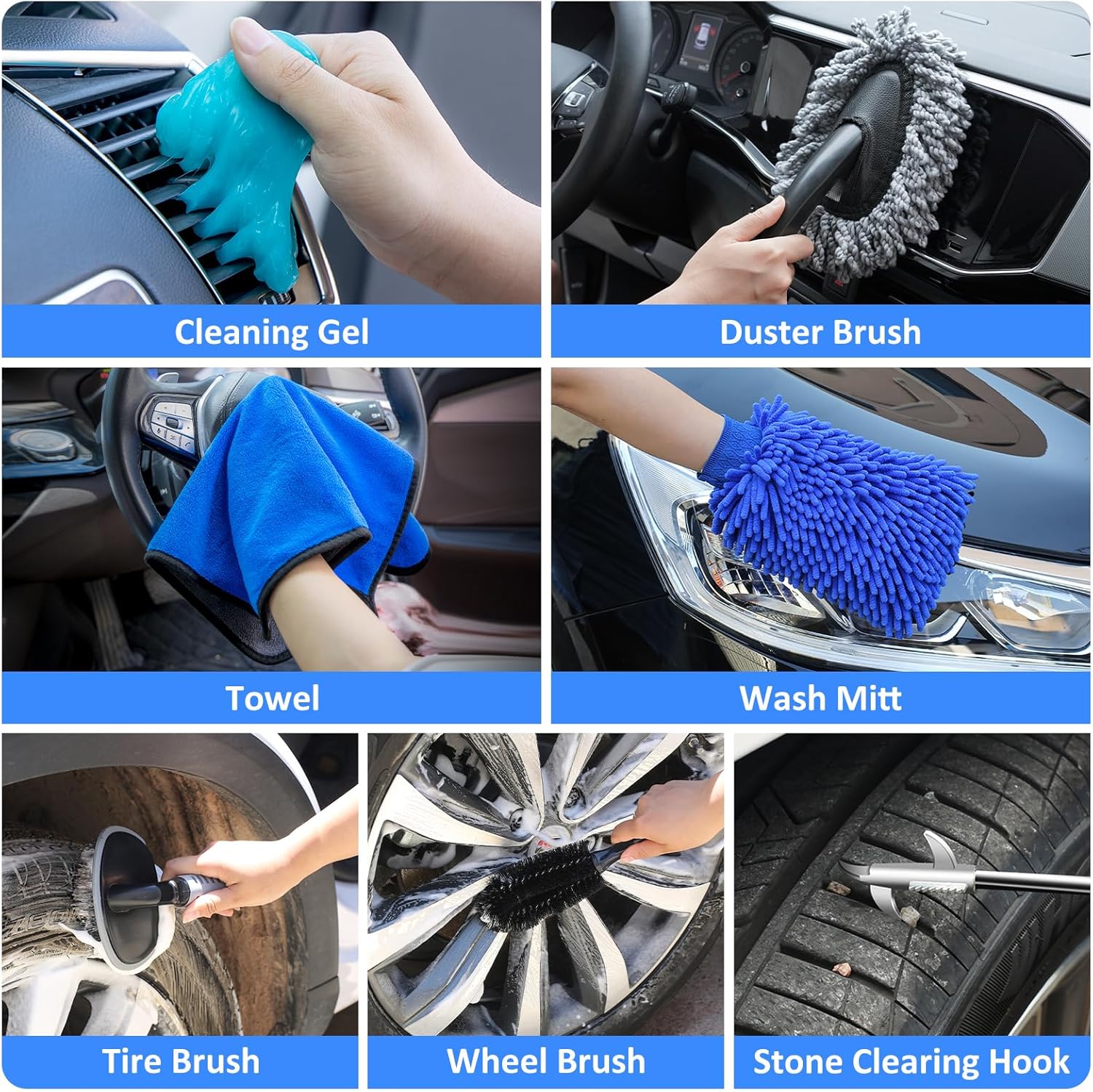 Cleaning Gel

Duster Brush

Towel

Wash Mitt

Tire Brush

Wheel Brush

Stone Clearing Hook