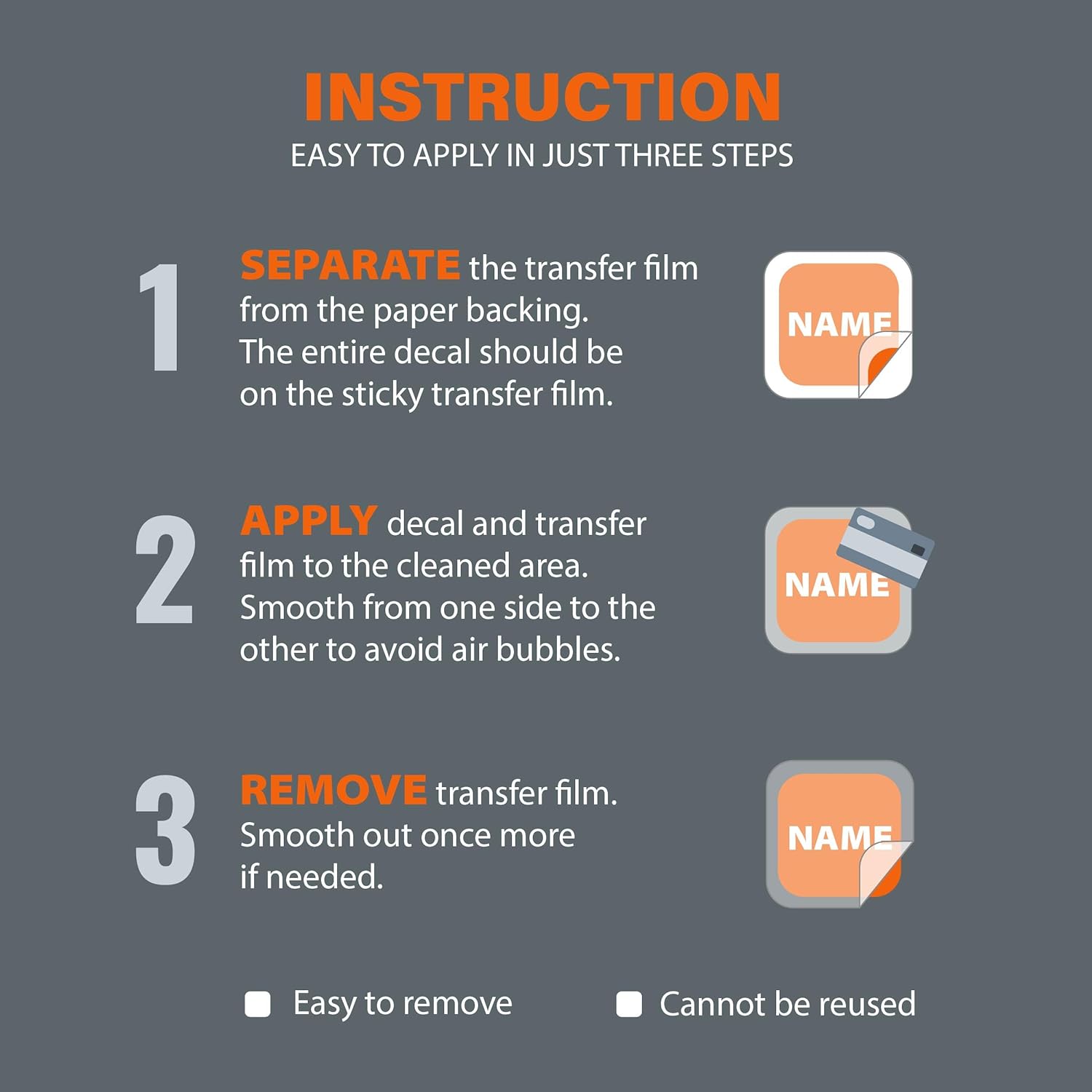 INSTRUCTION
EASY TO APPLY IN JUST THREE STEPS

1
SEPARATE the transfer film from the paper backing. The entire decal should be on the sticky transfer film.

NAME

2
APPLY decal and transfer film to the cleaned area. Smooth from one side to the other to avoid air bubbles.

NAME

3
REMOVE transfer film. Smooth out once more if needed.

NAME

Easy to remove
Cannot be reused