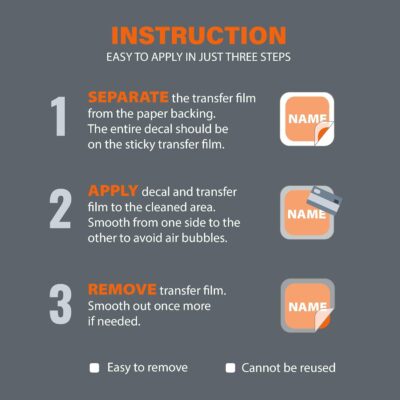 INSTRUCTION
EASY TO APPLY IN JUST THREE STEPS

1 SEPARATE the transfer film from the paper backing. The entire decal should be on the sticky transfer film.

NAME

2 APPLY decal and transfer film to the cleaned area. Smooth from one side to the other to avoid air bubbles.

NAME

3 REMOVE transfer film. Smooth out once more if needed.

NAME

Easy to remove
Cannot be reused