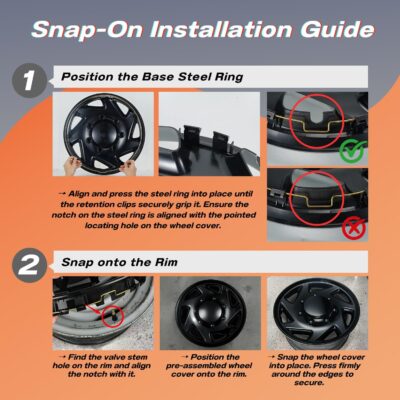 Snap-On Installation Guide

1

Position the Base Steel Ring

→ Align and press the steel ring into place until the retention clips securely grip it. Ensure the notch on the steel ring is aligned with the pointed locating hole on the wheel cover.

2

Snap onto the Rim

→ Find the valve stem hole on the rim and align the notch with it.

→ Position the pre-assembled wheel cover onto the rim.

→ Snap the wheel cover into place. Press firmly around the edges to secure.