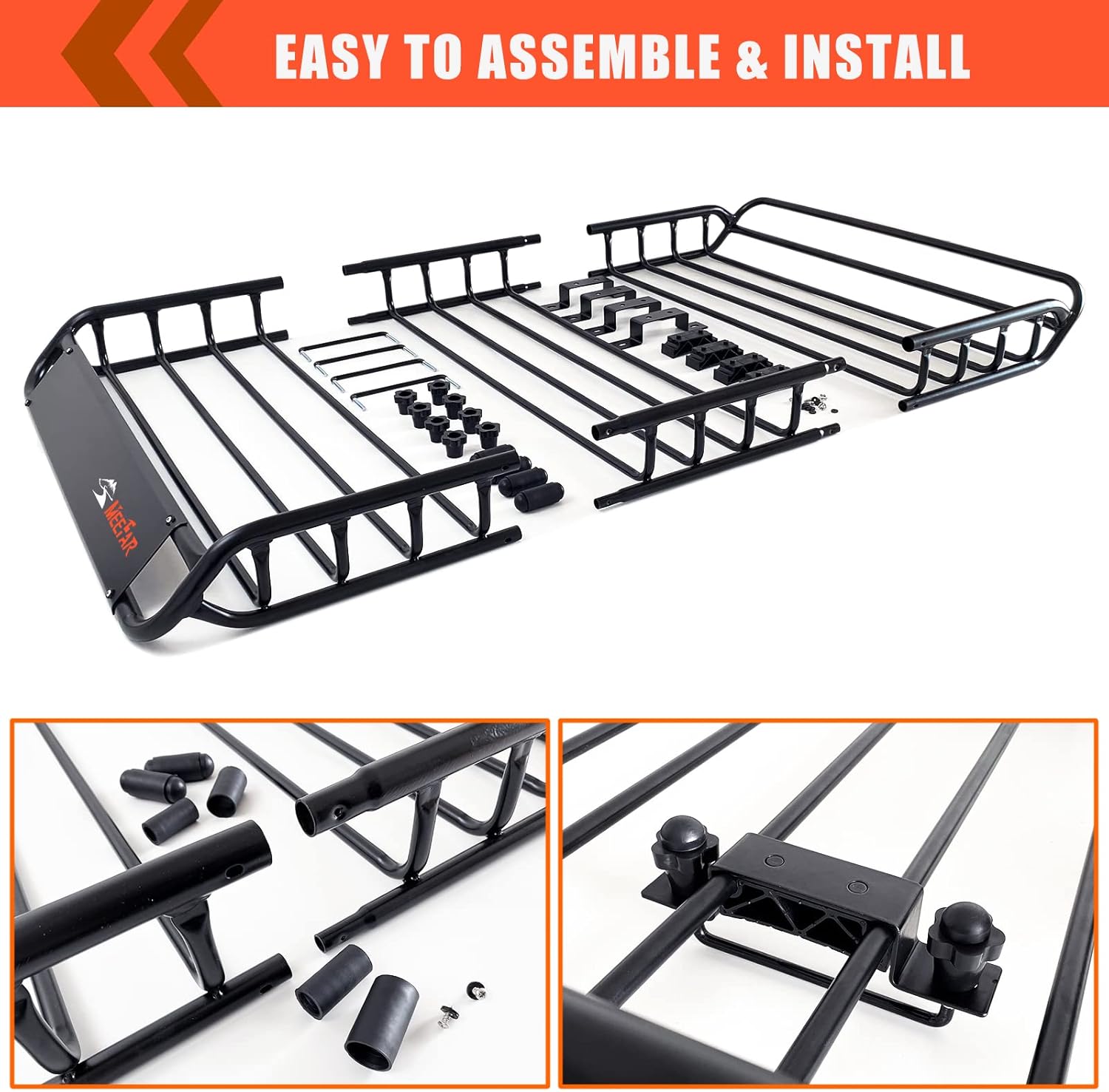 EASY TO ASSEMBLE & INSTALL

MEEFAR