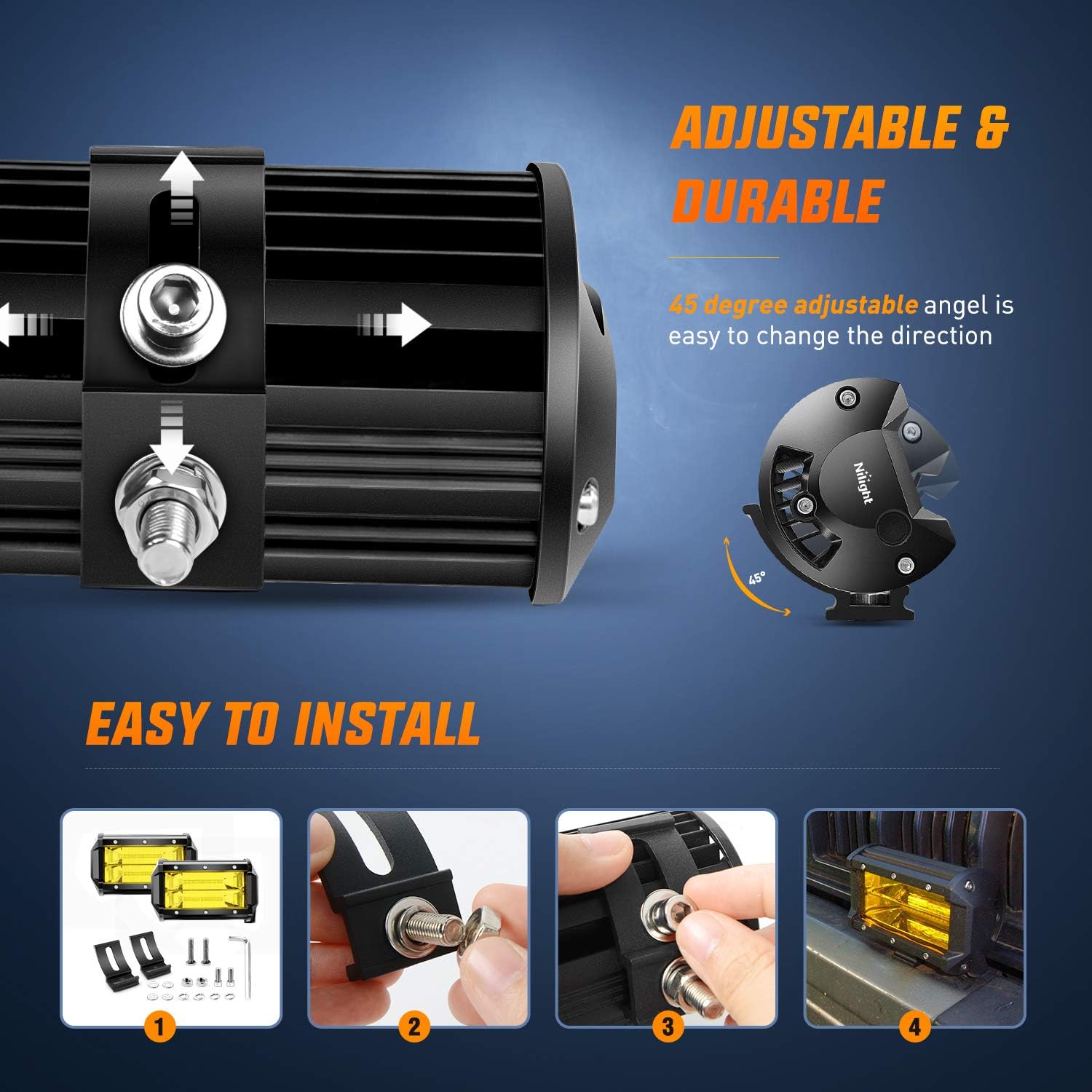 ADJUSTABLE & DURABLE

45 degree adjustable angel is easy to change the direction

Nilight

45°

EASY TO INSTALL

1

2

3

4