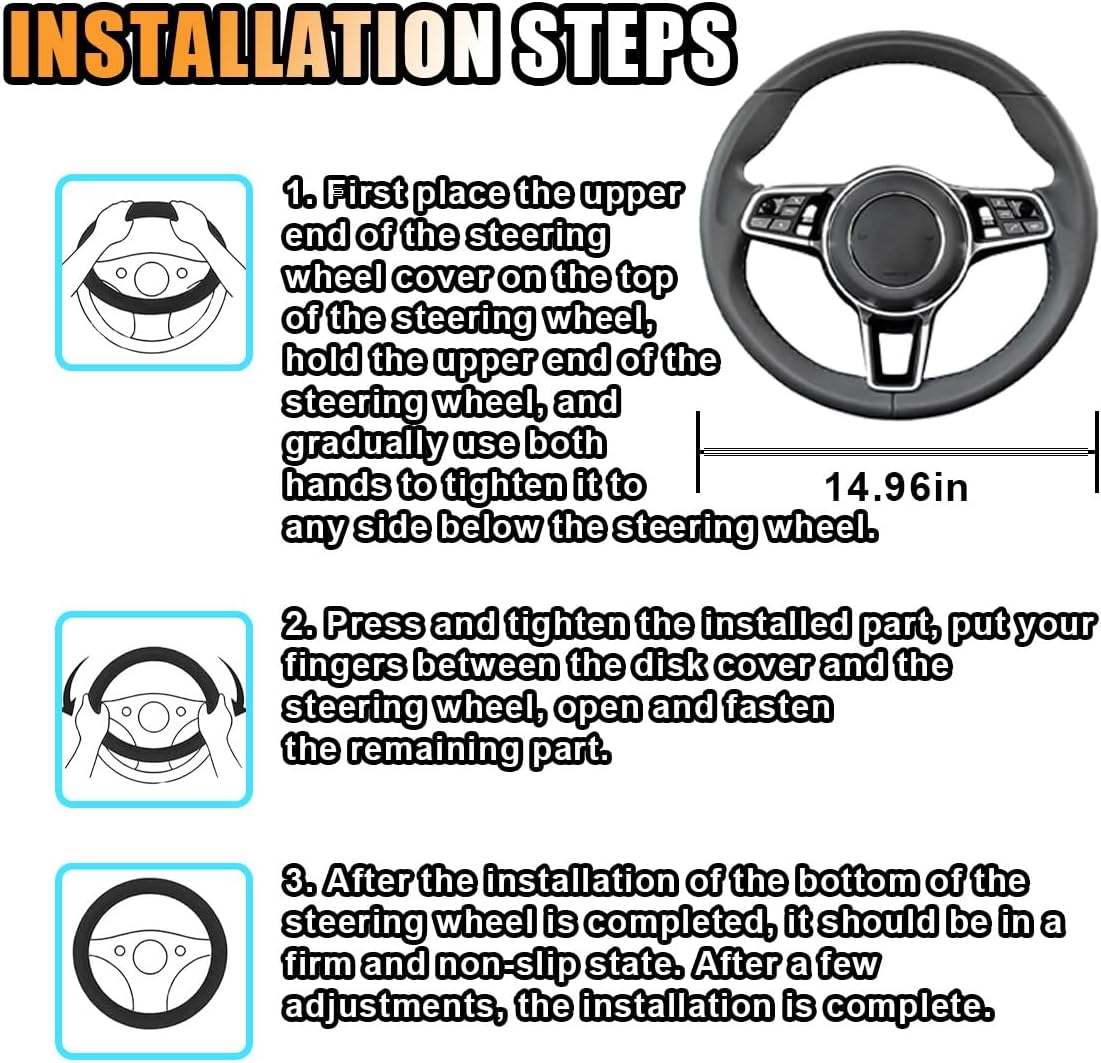 INSTALLATION STEPS

1. First place the upper end of the steering wheel cover on the top of the steering wheel, hold the upper end of the steering wheel, and gradually use both hands to tighten it to any side below the steering wheel.

14.96in

2. Press and tighten the installed part, put your fingers between the disk cover and the steering wheel, open and fasten the remaining part.

3. After the installation of the bottom of the steering wheel is completed, it should be in a firm and non-slip state. After a few adjustments, the installation is complete.