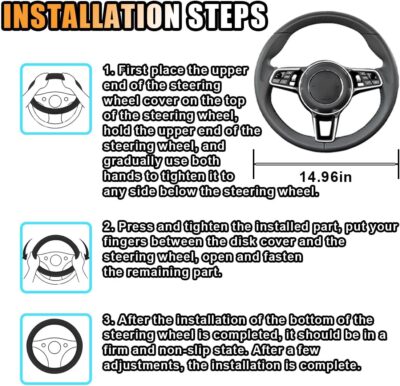 INSTALLATION STEPS

1. First place the upper end of the steering wheel cover on the top of the steering wheel, hold the upper end of the steering wheel, and gradually use both hands to tighten it to any side below the steering wheel.

14.96in

2. Press and tighten the installed part, put your fingers between the disk cover and the steering wheel, open and fasten the remaining part.

3. After the installation of the bottom of the steering wheel is completed, it should be in a firm and non-slip state. After a few adjustments, the installation is complete.