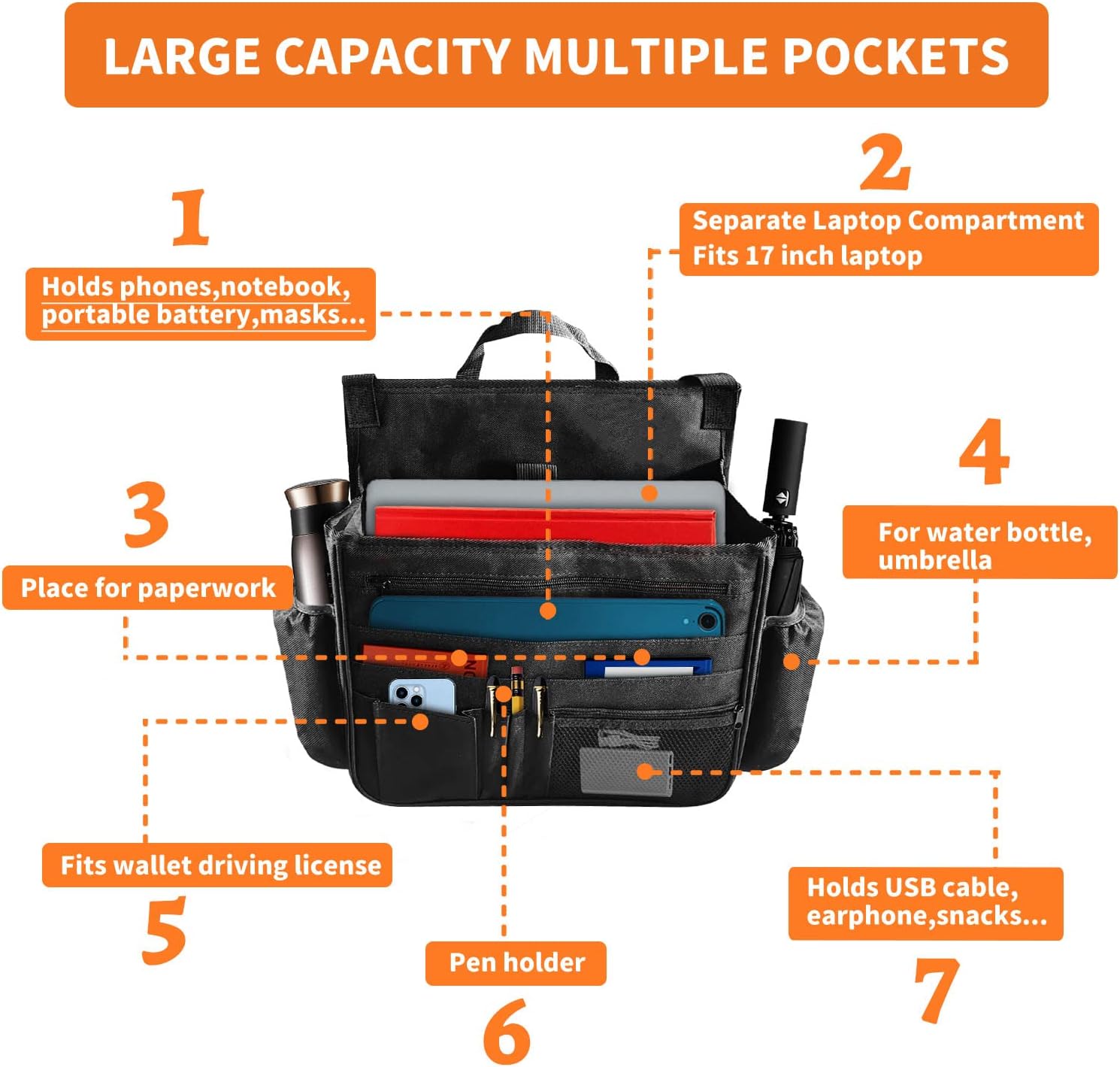 LARGE CAPACITY MULTIPLE POCKETS

1

Holds phones,notebook, portable battery,masks...

2

Separate Laptop Compartment
Fits 17 inch laptop

3

Place for paperwork

4

For water bottle, umbrella

Fits wallet driving license

5

Pen holder

6

Holds USB cable, earphone,snacks...

7