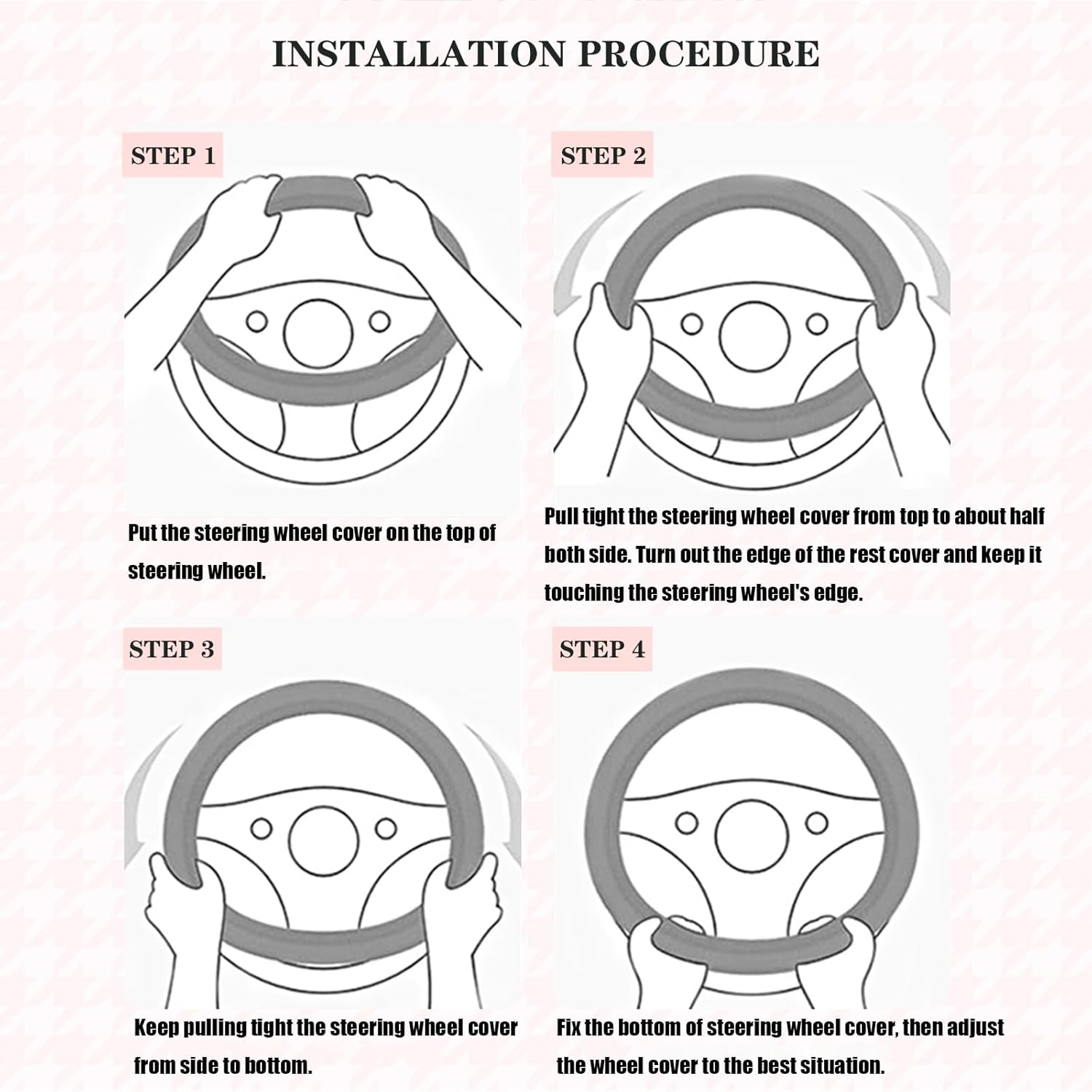 INSTALLATION PROCEDURE

STEP 1

Put the steering wheel cover on the top of steering wheel.

STEP 2

Pull tight the steering wheel cover from top to about half both side. Turn out the edge of the rest cover and keep it touching the steering wheel's edge.

STEP 3

Keep pulling tight the steering wheel cover from side to bottom.

STEP 4

Fix the bottom of steering wheel cover, then adjust the wheel cover to the best situation.