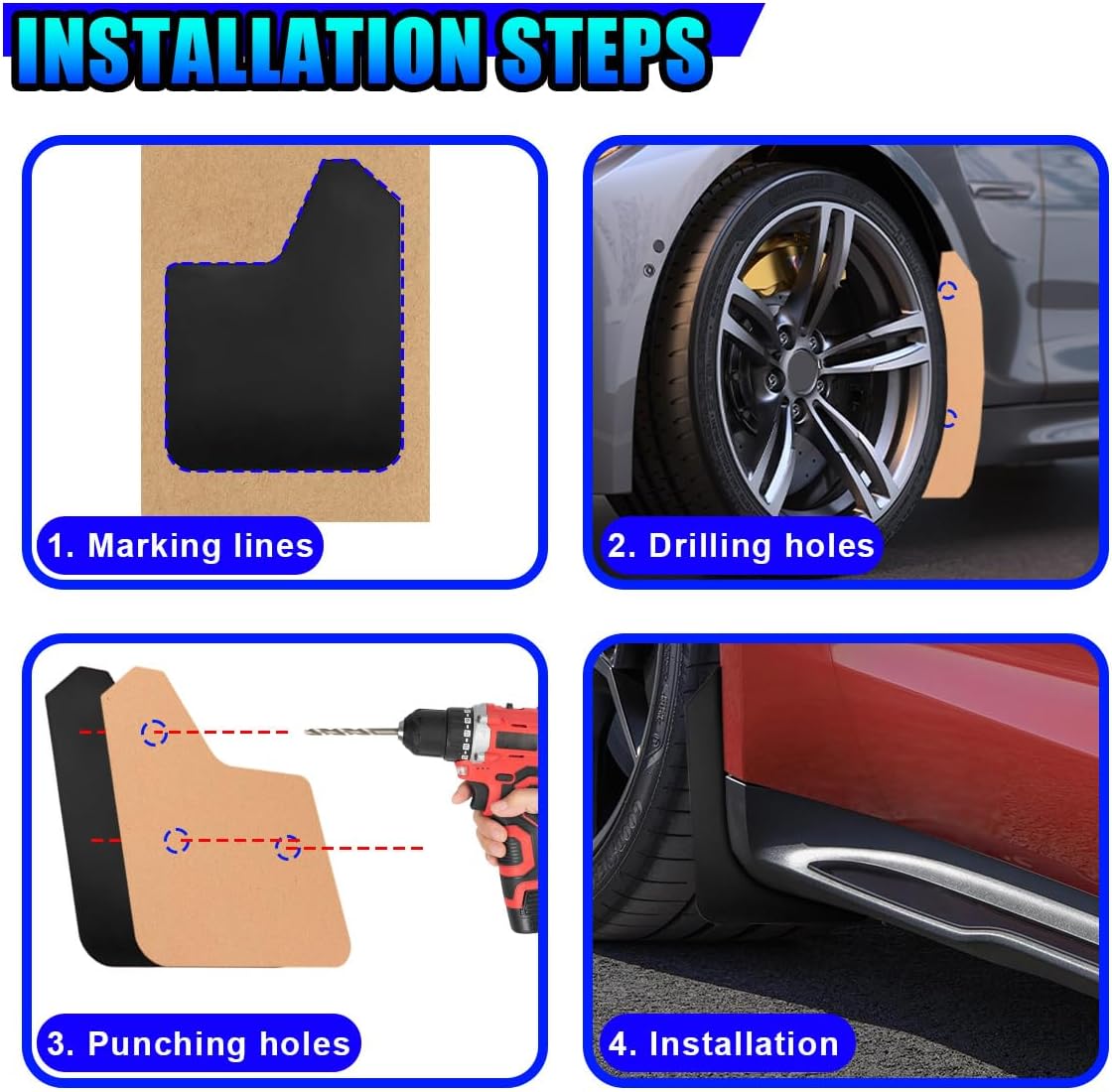 INSTALLATION STEPS

1. Marking lines

2. Drilling holes

3. Punching holes

4. Installation