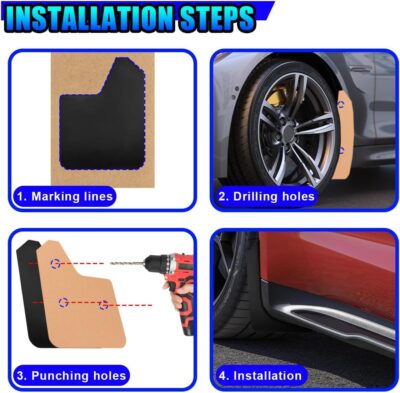 INSTALLATION STEPS

1. Marking lines

2. Drilling holes

3. Punching holes

4. Installation