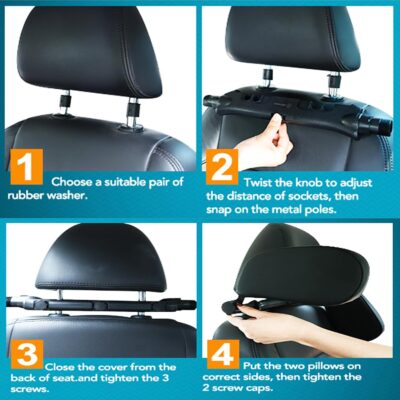 1

Choose a suitable pair of rubber washer.

2

Twist the knob to adjust the distance of sockets, then snap on the metal poles.

3

Close the cover from the back of seat.and tighten the 3 screws.

4

Put the two pillows on correct sides, then tighten the 2 screw caps.