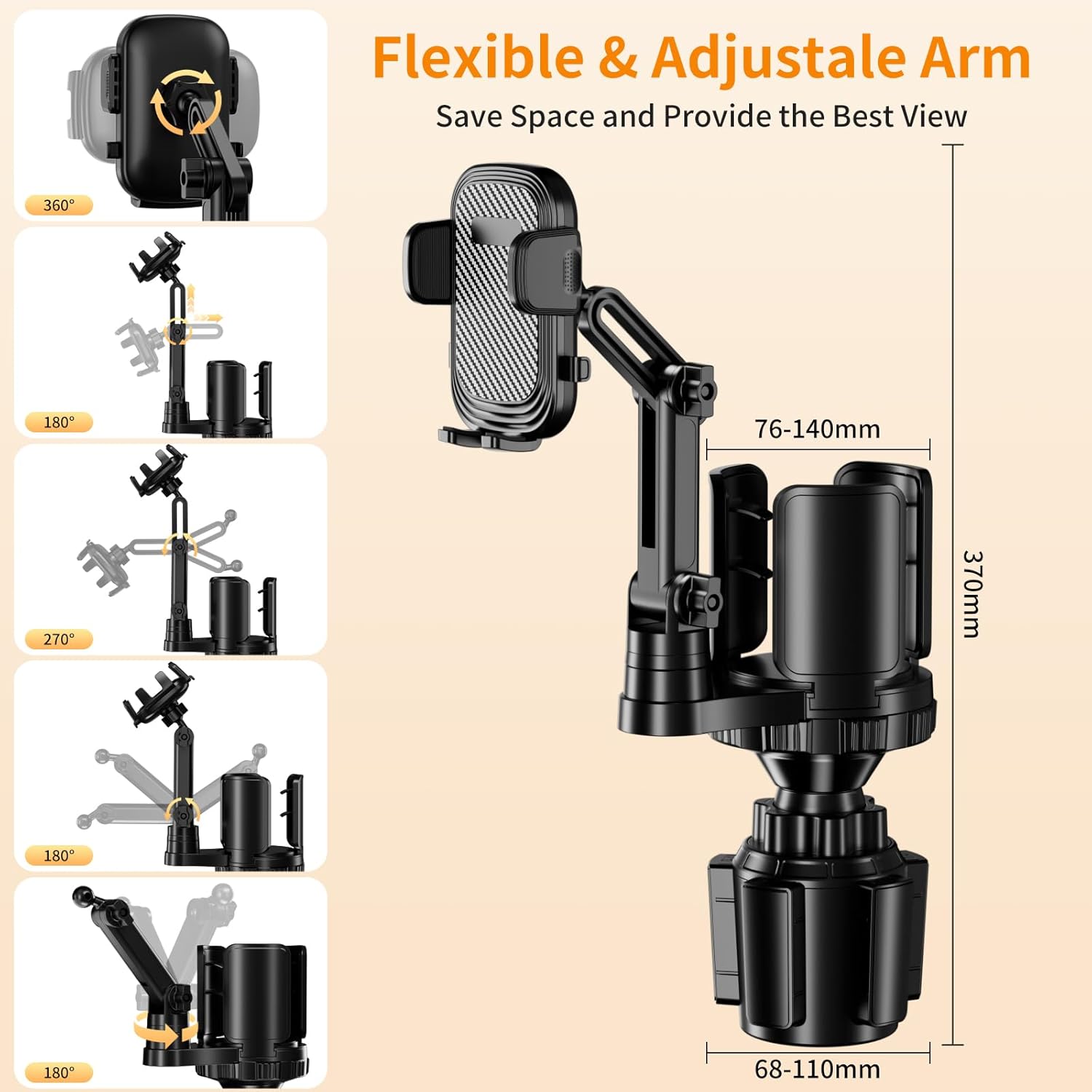 360°

180°

270°

180°

180°

Flexible & Adjustale Arm

Save Space and Provide the Best View

76-140mm

370mm

68-110mm