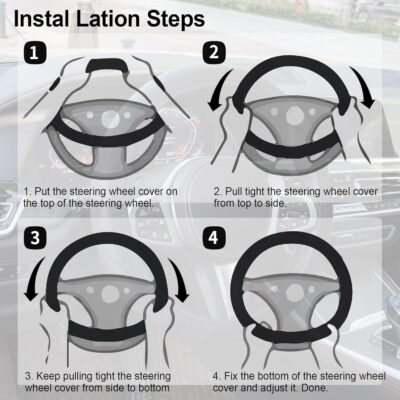 Instal Lation Steps

1

1. Put the steering wheel cover on the top of the steering wheel.

2

2. Pull tight the steering wheel cover from top to side.

3

3. Keep pulling tight the steering wheel cover from side to bottom

4

4. Fix the bottom of the steering wheel cover and adjust it. Done.