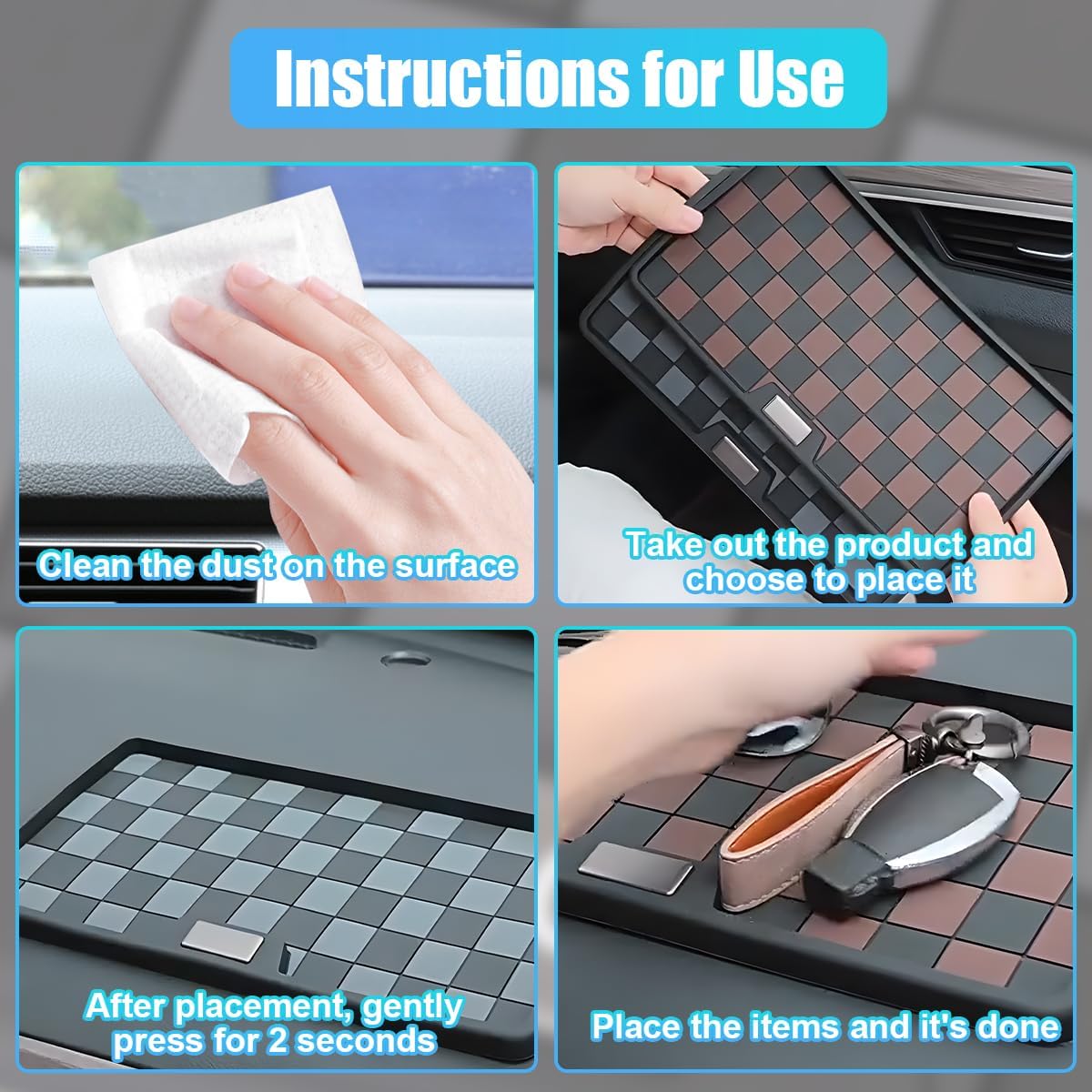 Instructions for Use

Clean the dust on the surface

Take out the product and choose to place it

After placement, gently press for 2 seconds

Place the items and it's done