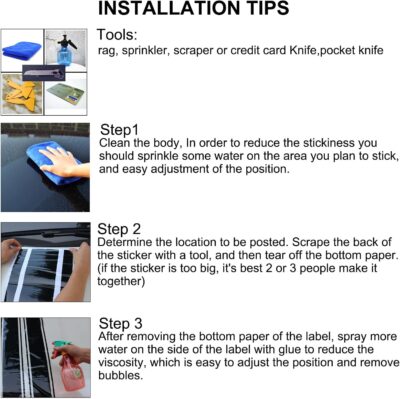 INSTALLATION TIPS

Tools:
rag, sprinkler, scraper or credit card Knife,pocket knife

Step1
Clean the body, In order to reduce the stickiness you should sprinkle some water on the area you plan to stick, and easy adjustment of the position.

Step 2
Determine the location to be posted. Scrape the back of the sticker with a tool, and then tear off the bottom paper. (if the sticker is too big, it's best 2 or 3 people make it together)

Step 3
After removing the bottom paper of the label, spray more water on the side of the label with glue to reduce the viscosity, which is easy to adjust the position and remove bubbles.