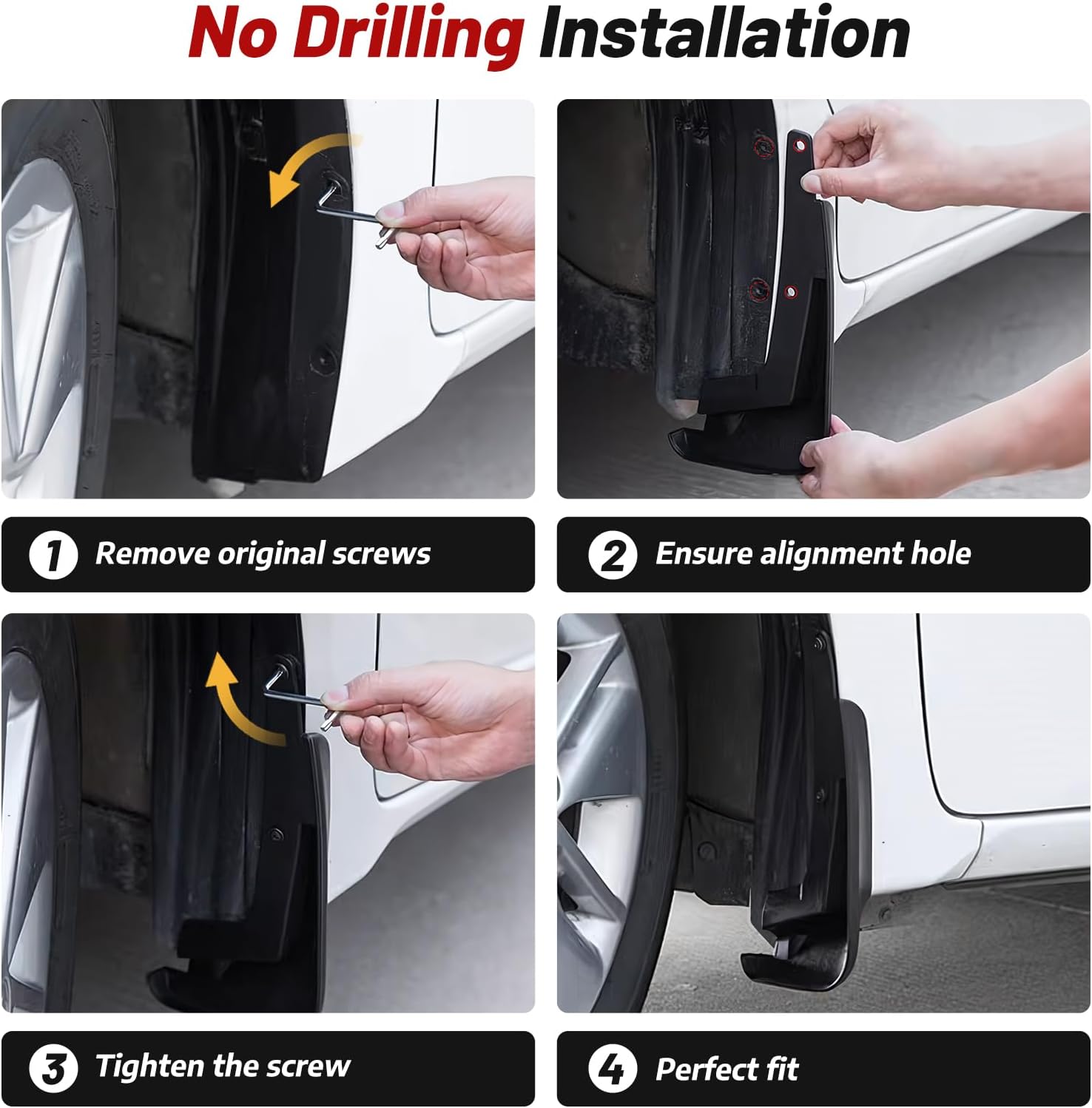 No Drilling Installation

1 Remove original screws

2 Ensure alignment hole

3 Tighten the screw

4 Perfect fit