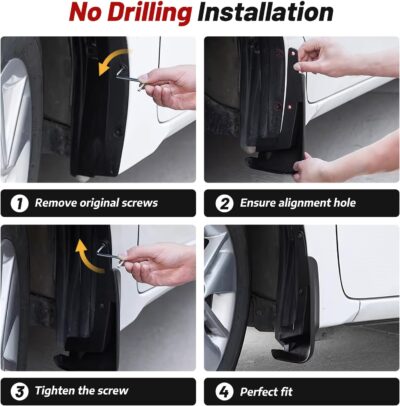 No Drilling Installation

1 Remove original screws

2 Ensure alignment hole

3 Tighten the screw

4 Perfect fit