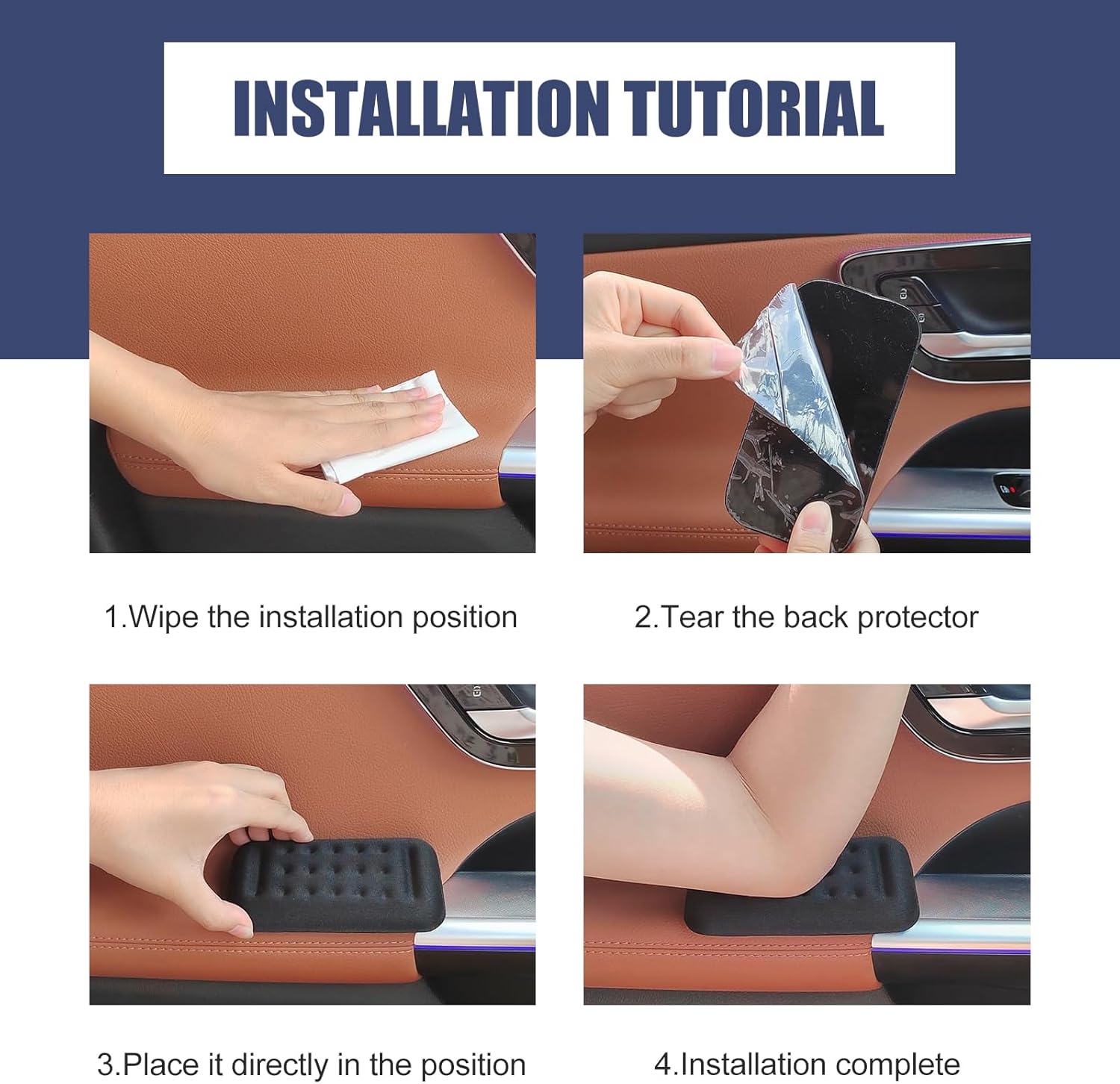 INSTALLATION TUTORIAL

1.Wipe the installation position

2.Tear the back protector

3.Place it directly in the position

4.Installation complete