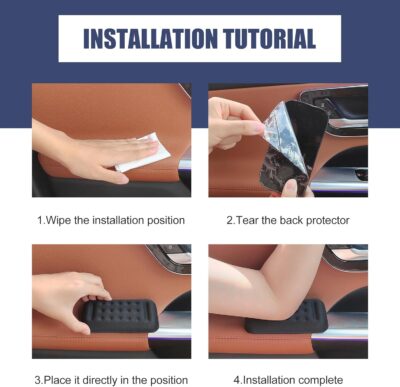 INSTALLATION TUTORIAL

1.Wipe the installation position

2.Tear the back protector

3.Place it directly in the position

4.Installation complete