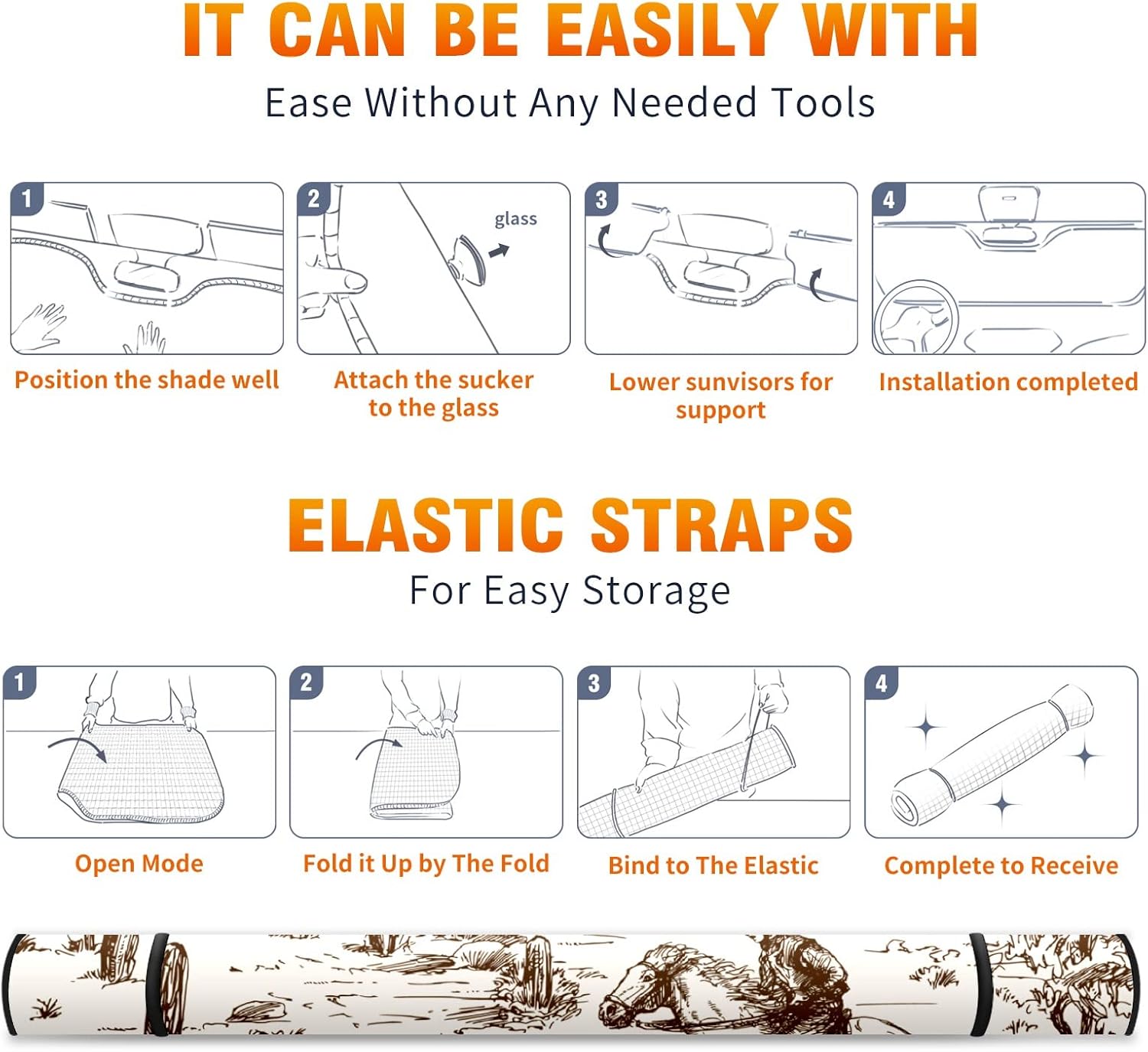 IT CAN BE EASILY WITH
Ease Without Any Needed Tools

1
Position the shade well

2
glass
Attach the sucker to the glass

3
Lower sunvisors for support

4
Installation completed

ELASTIC STRAPS
For Easy Storage

1
Open Mode

2
Fold it Up by The Fold

3
Bind to The Elastic

4
Complete to Receive