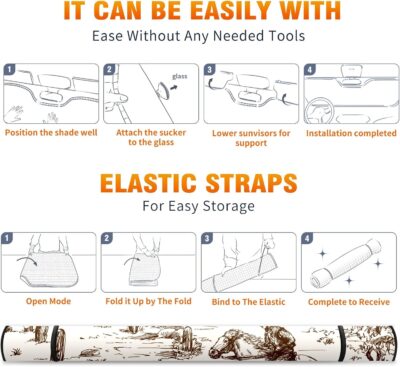 IT CAN BE EASILY WITH
Ease Without Any Needed Tools

1
Position the shade well

2
glass
Attach the sucker to the glass

3
Lower sunvisors for support

4
Installation completed

ELASTIC STRAPS
For Easy Storage

1
Open Mode

2
Fold it Up by The Fold

3
Bind to The Elastic

4
Complete to Receive