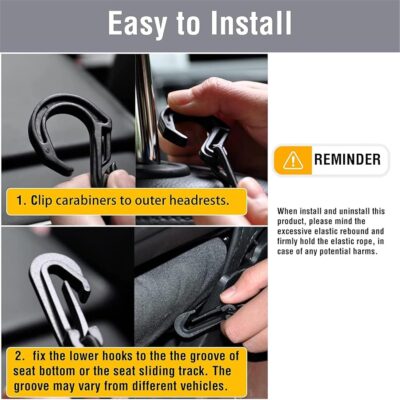 Easy to Install

1. Clip carabiners to outer headrests.

2. fix the lower hooks to the the groove of seat bottom or the seat sliding track. The groove may vary from different vehicles.

REMINDER

When install and uninstall this product, please mind the excessive elastic rebound and firmly hold the elastic rope, in case of any potential harms.