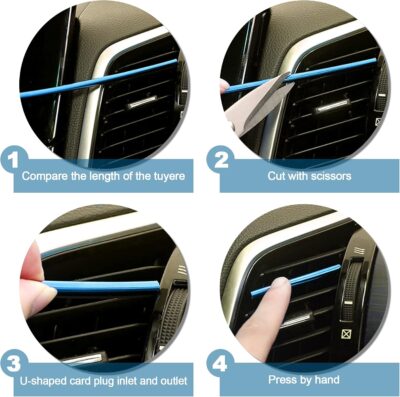 1
Compare the length of the tuyere

2
Cut with scissors

3
U-shaped card plug inlet and outlet

4
Press by hand