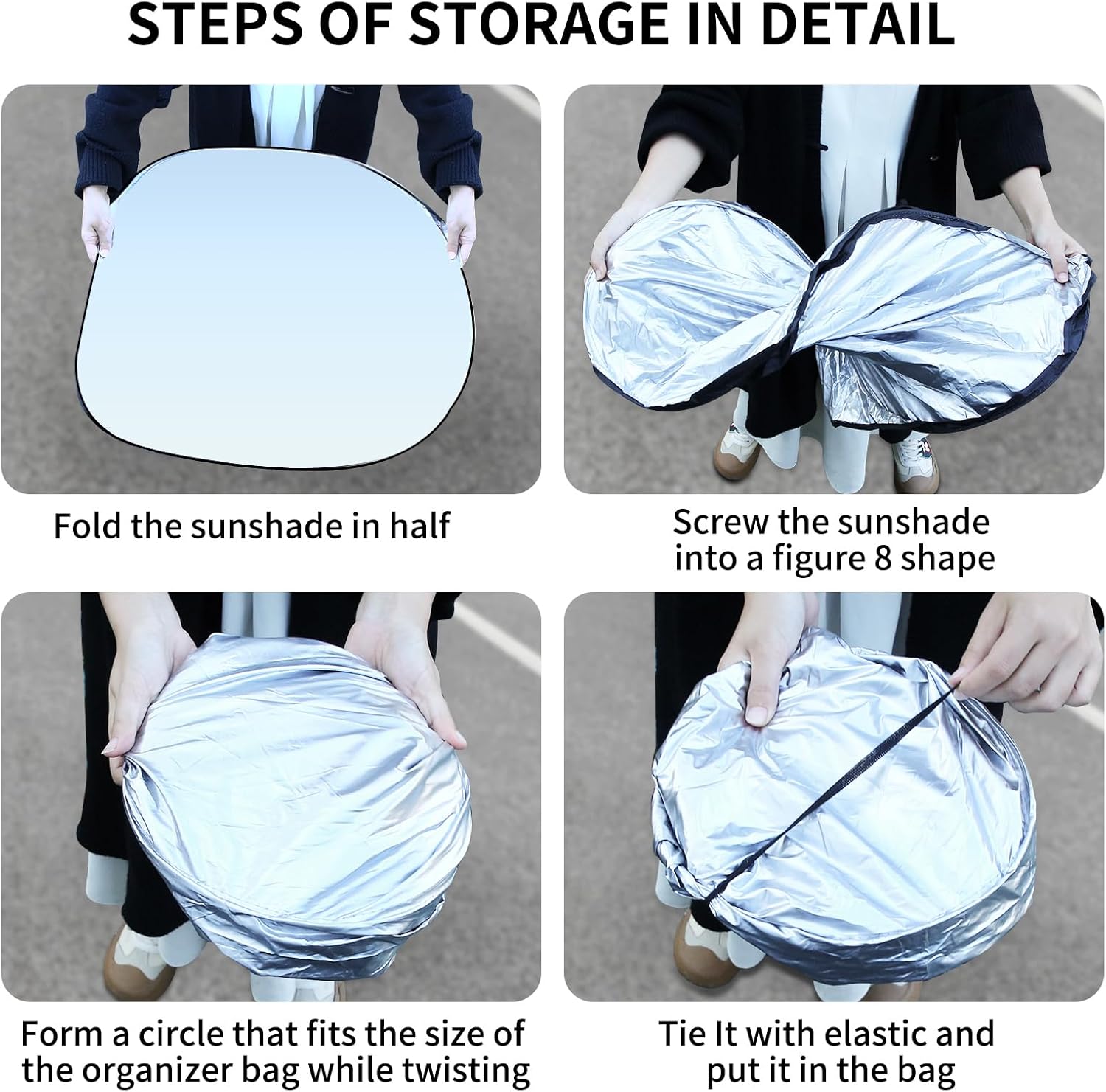 STEPS OF STORAGE IN DETAIL

Fold the sunshade in half

Screw the sunshade into a figure 8 shape

Form a circle that fits the size of the organizer bag while twisting

Tie It with elastic and put it in the bag