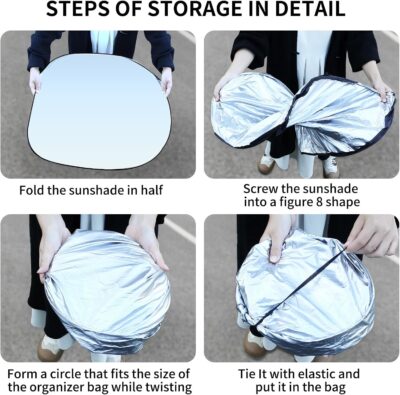 STEPS OF STORAGE IN DETAIL

Fold the sunshade in half

Screw the sunshade into a figure 8 shape

Form a circle that fits the size of the organizer bag while twisting

Tie It with elastic and put it in the bag