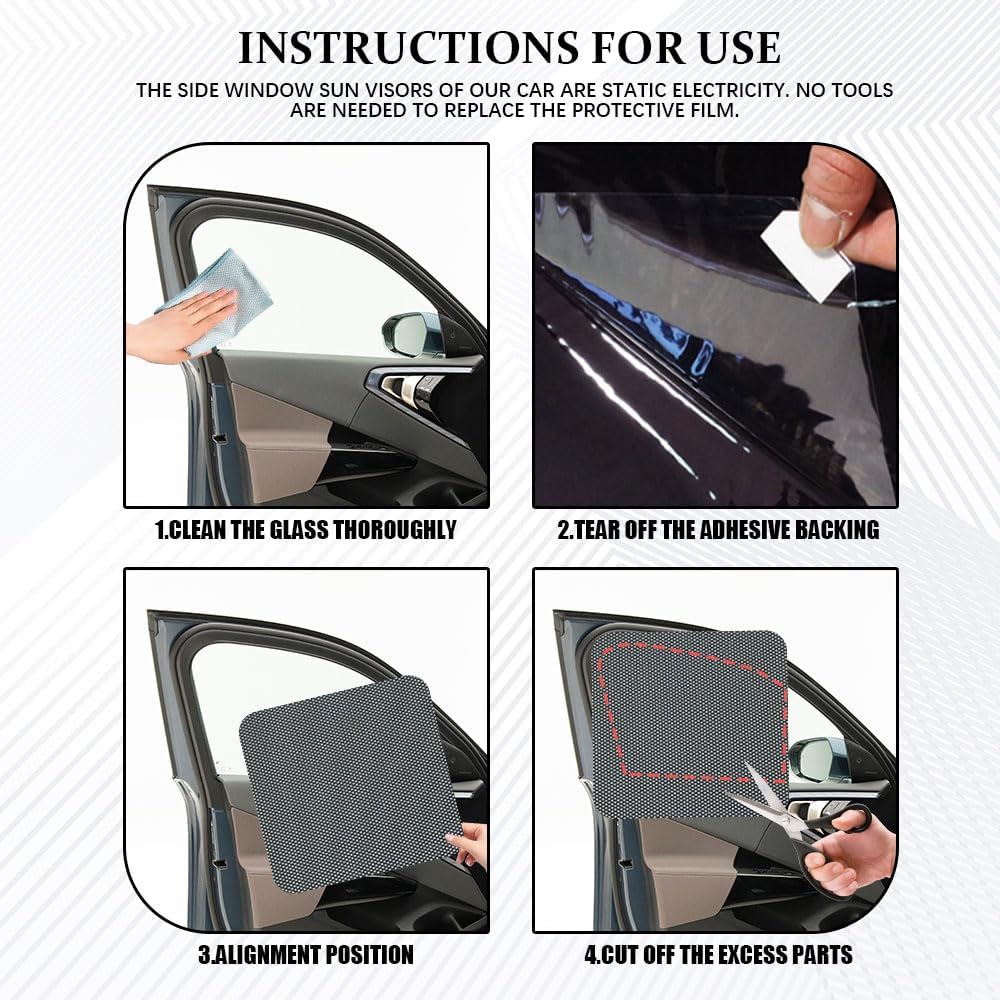 INSTRUCTIONS FOR USE

THE SIDE WINDOW SUN VISORS OF OUR CAR ARE STATIC ELECTRICITY. NO TOOLS ARE NEEDED TO REPLACE THE PROTECTIVE FILM.

1.CLEAN THE GLASS THOROUGHLY

2.TEAR OFF THE ADHESIVE BACKING

3.ALIGNMENT POSITION

4.CUT OFF THE EXCESS PARTS