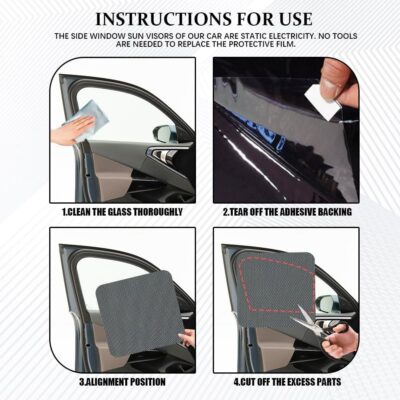 INSTRUCTIONS FOR USE

THE SIDE WINDOW SUN VISORS OF OUR CAR ARE STATIC ELECTRICITY. NO TOOLS ARE NEEDED TO REPLACE THE PROTECTIVE FILM.

1.CLEAN THE GLASS THOROUGHLY

2.TEAR OFF THE ADHESIVE BACKING

3.ALIGNMENT POSITION

4.CUT OFF THE EXCESS PARTS