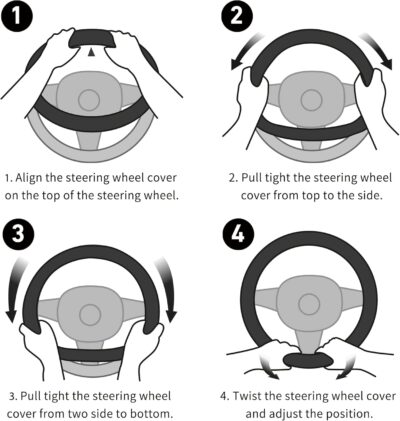 1

1. Align the steering wheel cover on the top of the steering wheel.

2

2. Pull tight the steering wheel cover from top to the side.

3

3. Pull tight the steering wheel cover from two side to bottom.

4

4. Twist the steering wheel cover and adjust the position.