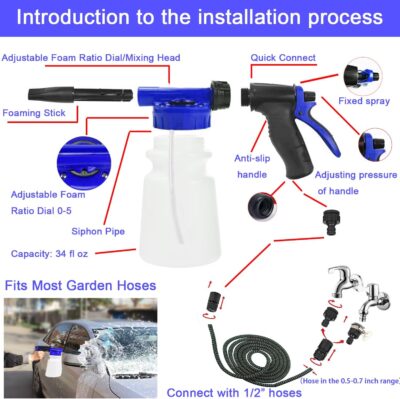 Introduction to the installation process

Adjustable Foam Ratio Dial/Mixing Head

Quick Connect

Fixed spray

Foaming Stick

Anti-slip handle

Adjusting pressure of handle

Adjustable Foam Ratio Dial 0-5

Siphon Pipe

Capacity: 34 fl oz

Fits Most Garden Hoses

(Hose in the 0.5-0.7 inch range)

Connect with 1/2" hoses