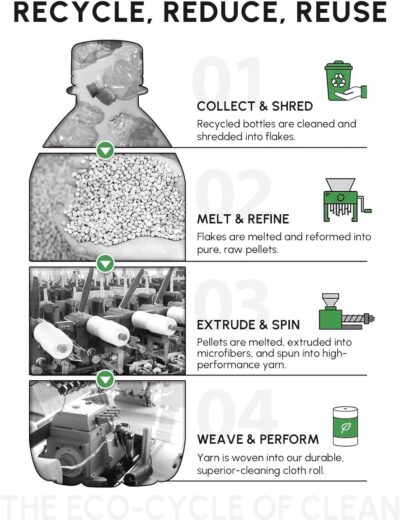 RECYCLE, REDUCE, REUSE

01
COLLECT & SHRED
Recycled bottles are cleaned and shredded into flakes.

02
MELT & REFINE
Flakes are melted and reformed into pure, raw pellets.

03
EXTRUDE & SPIN
Pellets are melted, extruded into microfibers, and spun into high-performance yarn.

04
WEAVE & PERFORM
Yarn is woven into our durable, superior-cleaning cloth roll.

THE ECO-CYCLE OF CLEAN