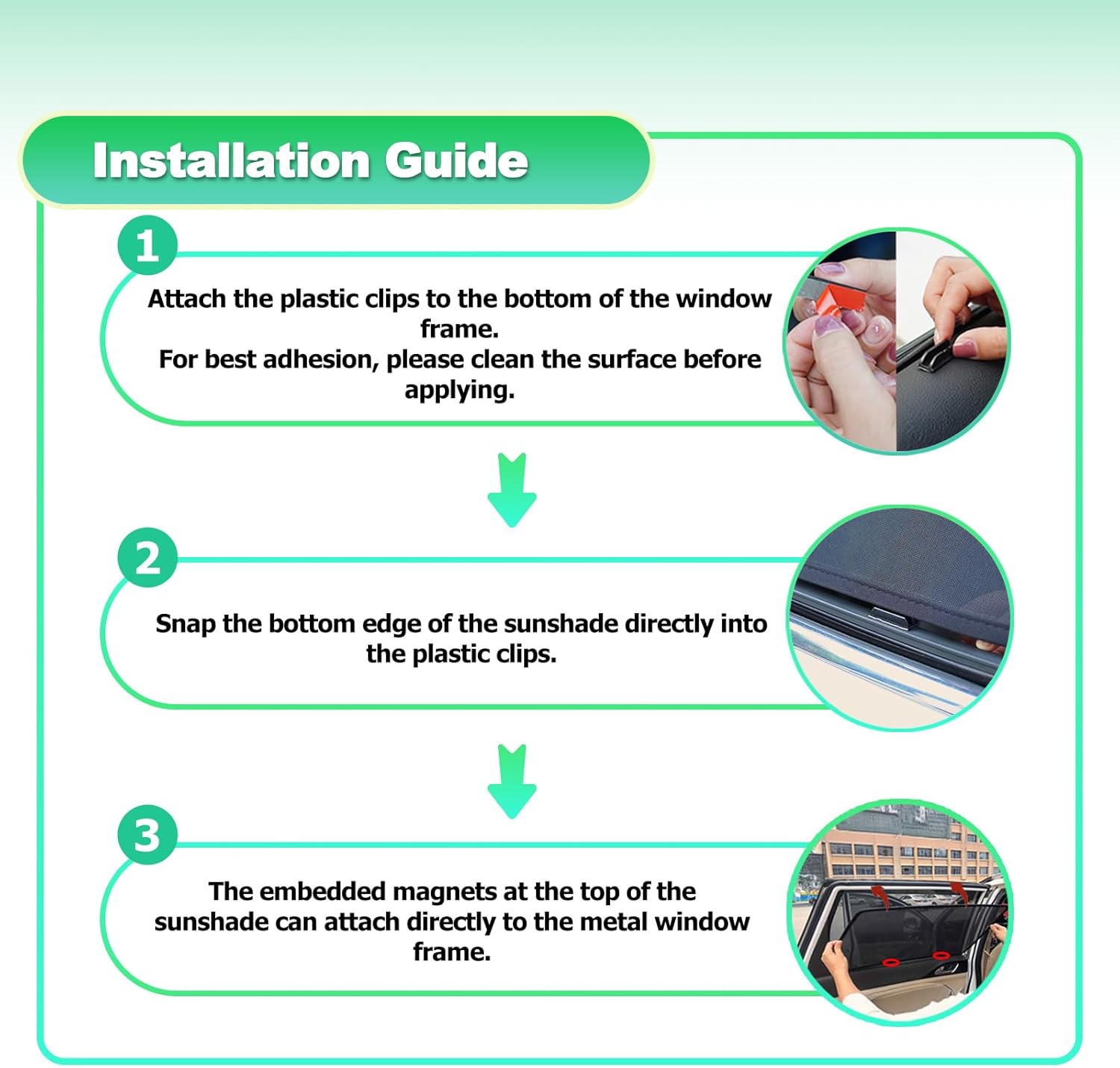 Installation Guide

1

Attach the plastic clips to the bottom of the window frame.
For best adhesion, please clean the surface before applying.

2

Snap the bottom edge of the sunshade directly into the plastic clips.

3

The embedded magnets at the top of the sunshade can attach directly to the metal window frame.