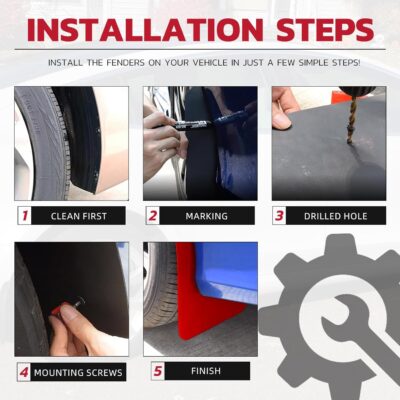 INSTALLATION STEPS

INSTALL THE FENDERS ON YOUR VEHICLE IN JUST A FEW SIMPLE STEPS!

1 CLEAN FIRST

2 MARKING

3 DRILLED HOLE

4 MOUNTING SCREWS

5 FINISH