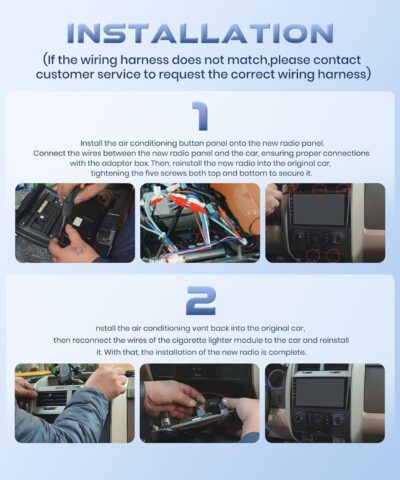 INSTALLATION

(If the wiring harness does not match,please contact customer service to request the correct wiring harness)

1

Install the air conditioning button panel onto the new radio panel. Connect the wires between the new radio panel and the car, ensuring proper connections with the adapter box. Then, reinstall the new radio into the original car, tightening the five screws both top and bottom to secure it.

2

nstall the air conditioning vent back into the original car, then reconnect the wires of the cigarette lighter module to the car and reinstall it. With that, the installation of the new radio is complete.