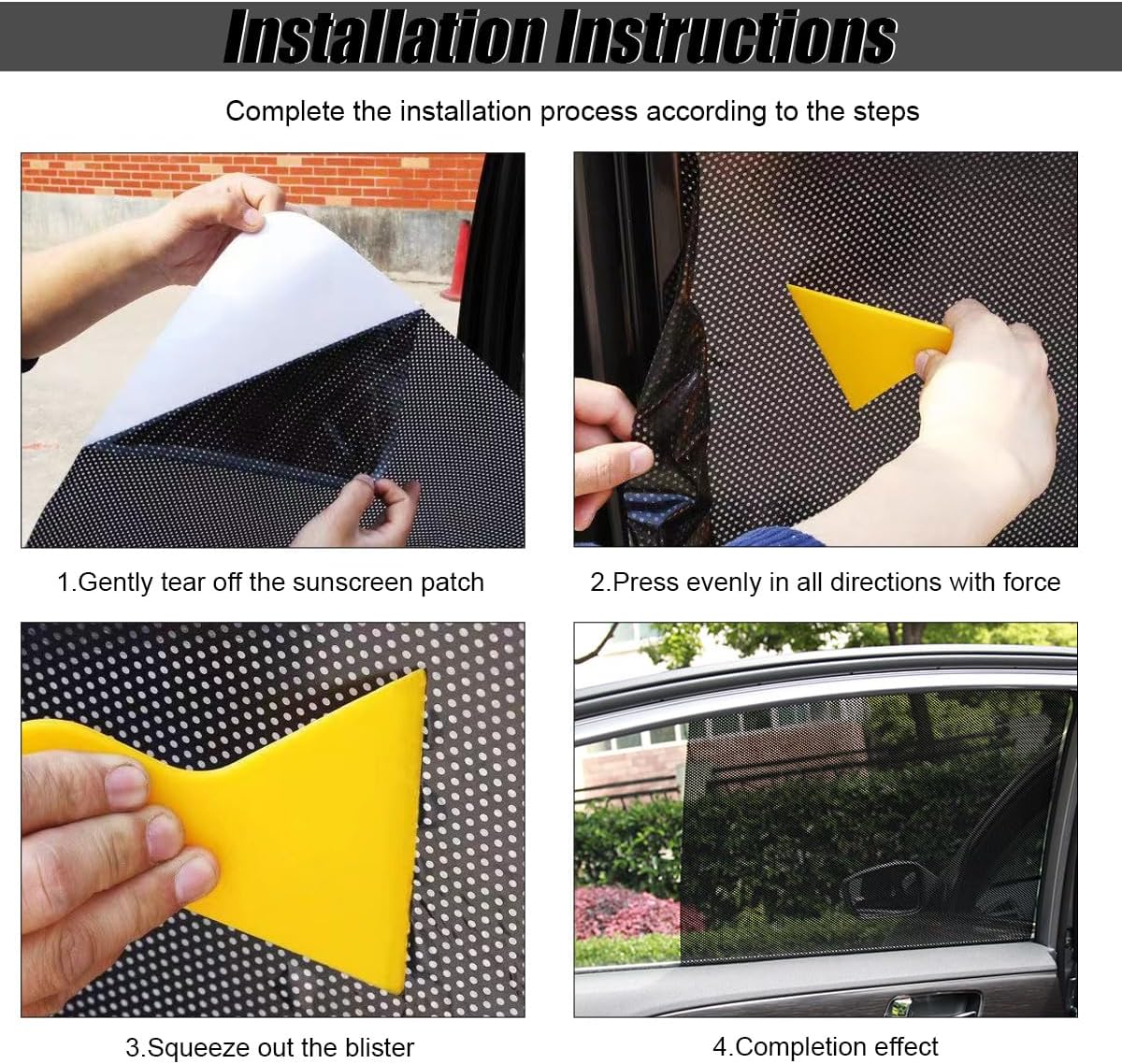 Installation Instructions

Complete the installation process according to the steps

1.Gently tear off the sunscreen patch

2.Press evenly in all directions with force

3.Squeeze out the blister

4.Completion effect