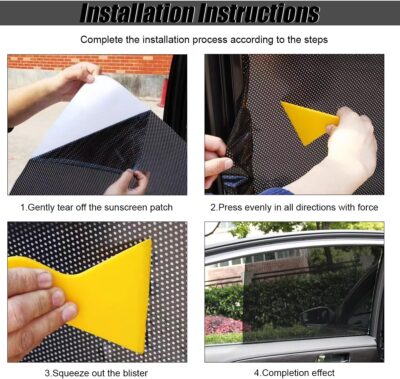 Installation Instructions

Complete the installation process according to the steps

1.Gently tear off the sunscreen patch

2.Press evenly in all directions with force

3.Squeeze out the blister

4.Completion effect